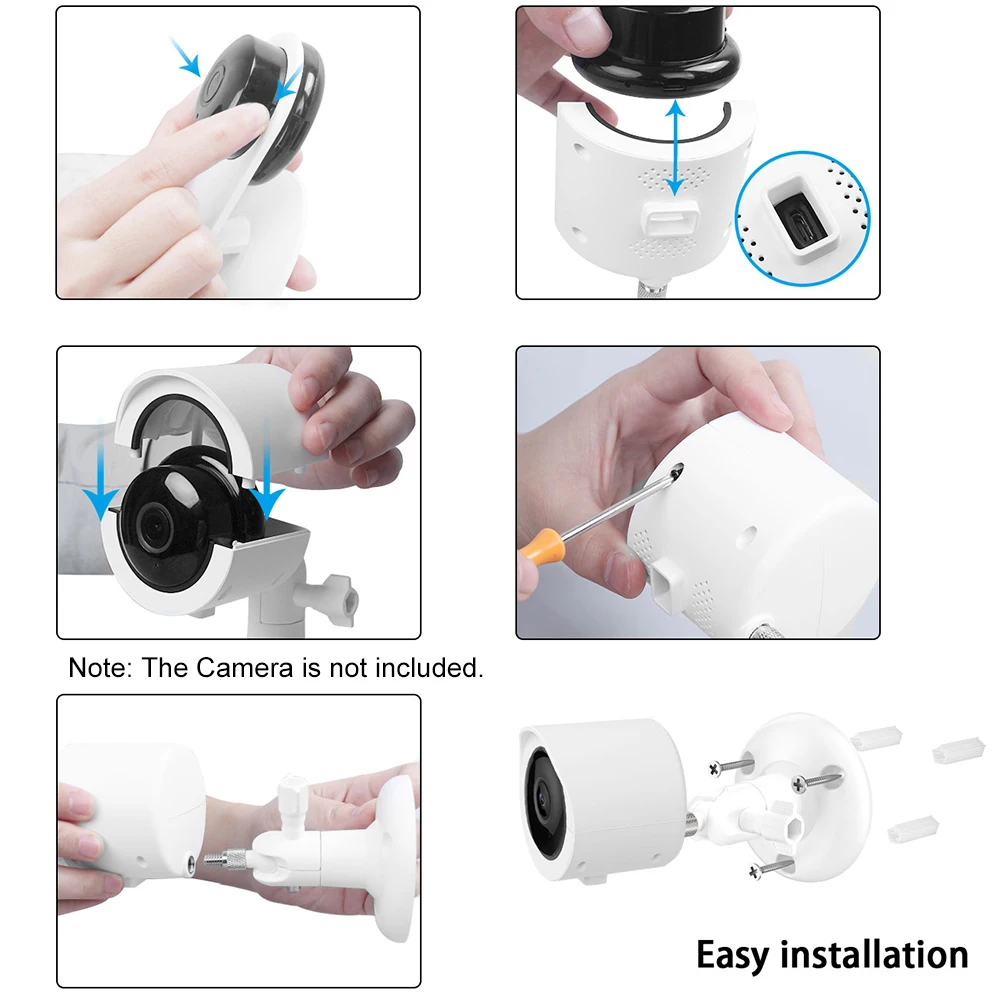 Note: The Camera is not included.

Easy installation