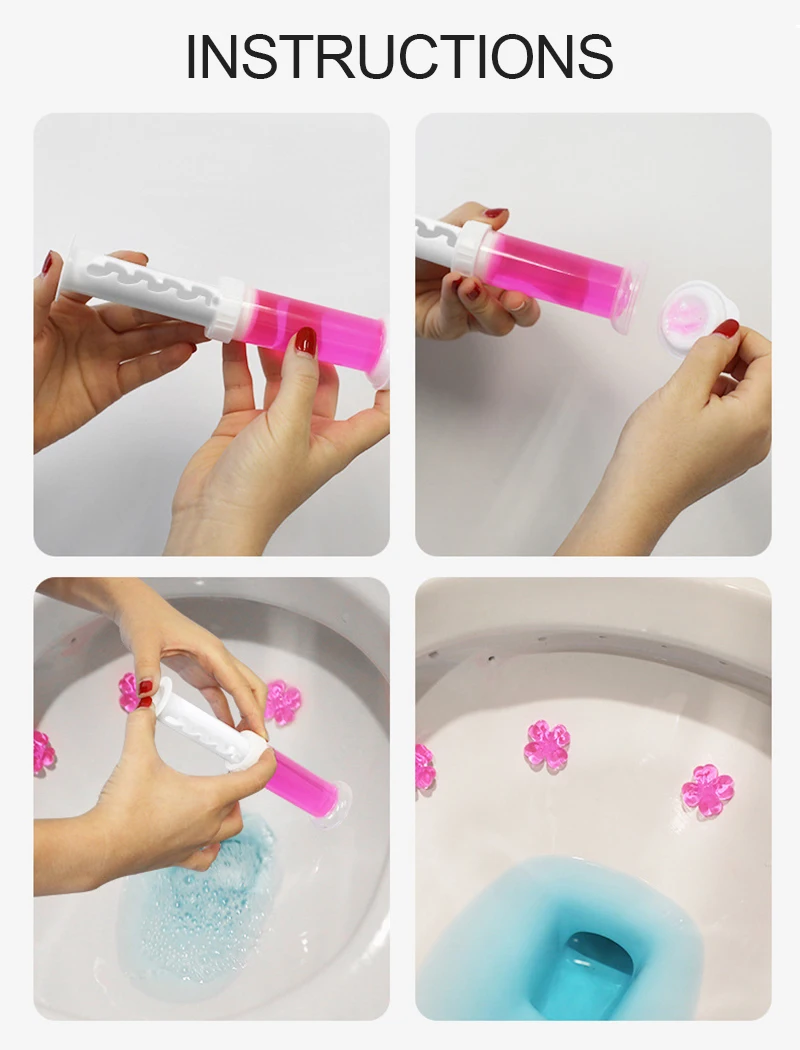 INSTRUCTIONS