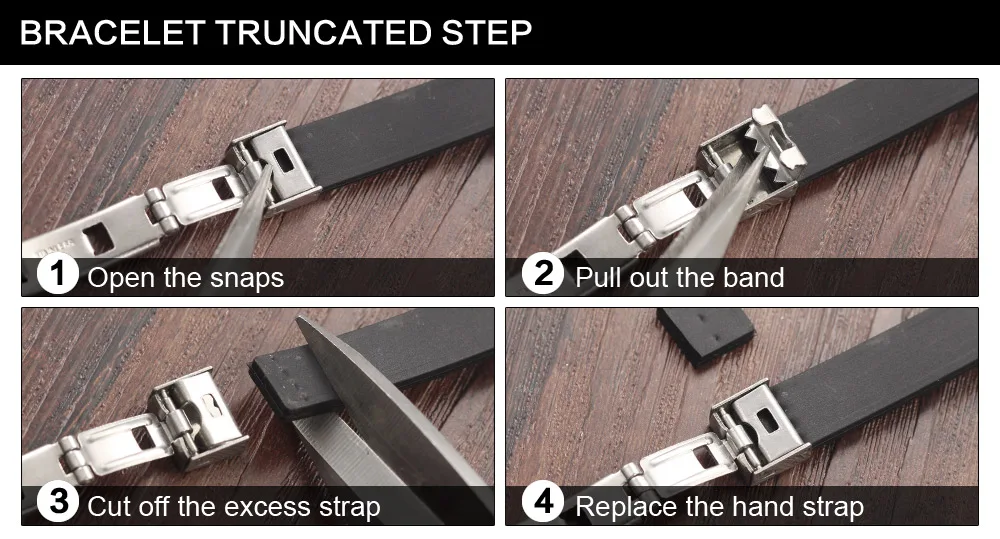 BRACELET TRUNCATED STEP

1 Open the snaps

2 Pull out the band

3 Cut off the excess strap

4 Replace the hand strap