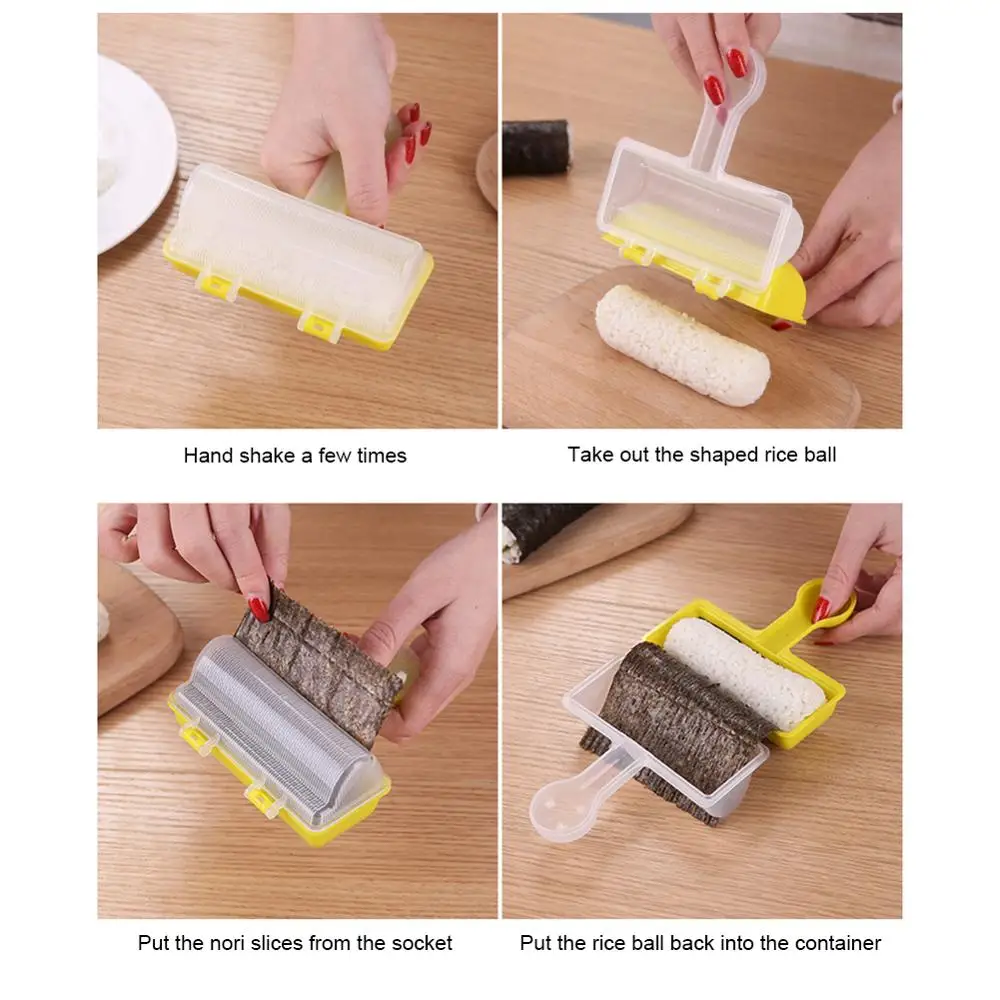 Hand shake a few times

Take out the shaped rice ball

Put the nori slices from the socket

Put the rice ball back into the container