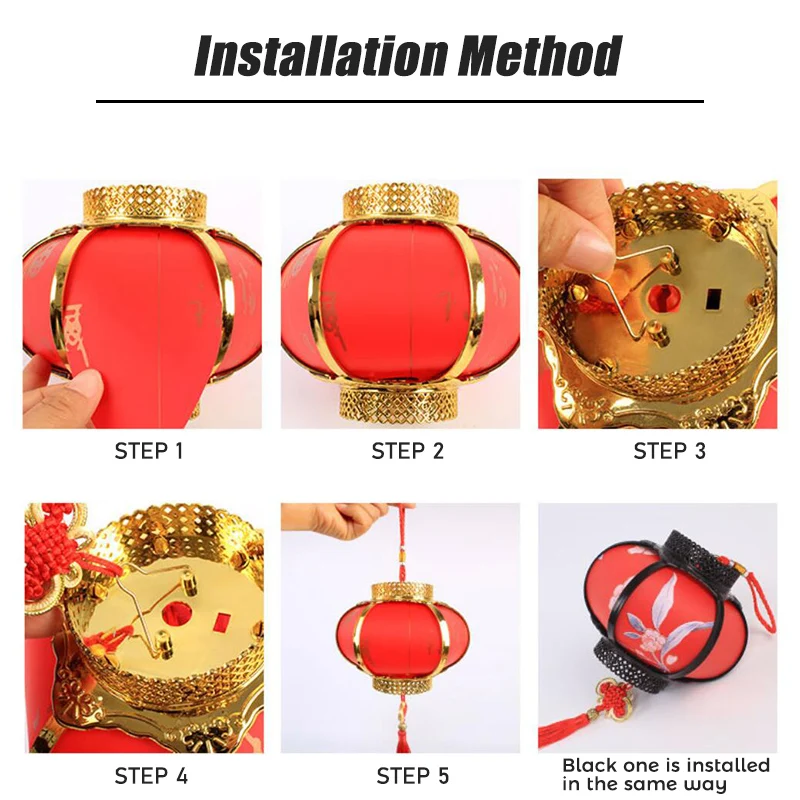 Installation Method

STEP 1

STEP 2

STEP 3

STEP 4

STEP 5

Black one is installed in the same way