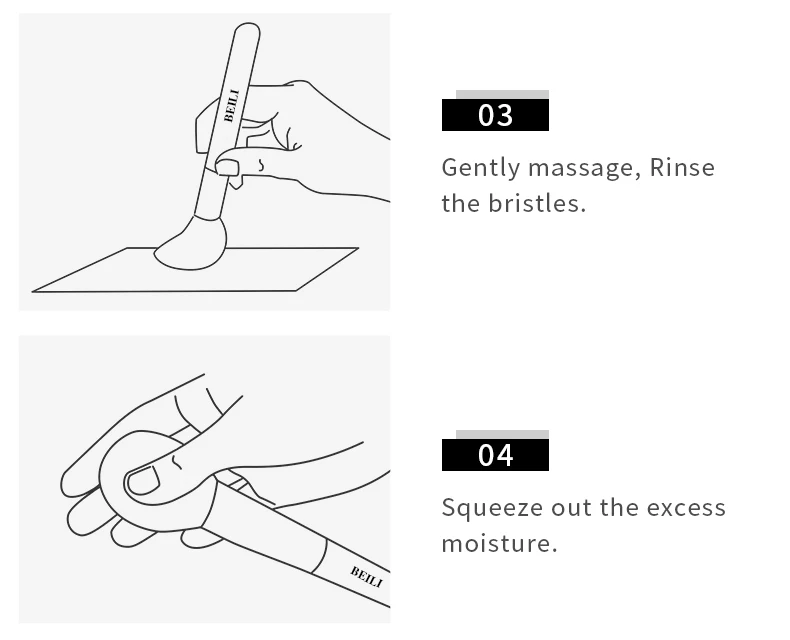 BEILI

03

Gently massage, Rinse the bristles.

BEILI

04

Squeeze out the excess moisture.