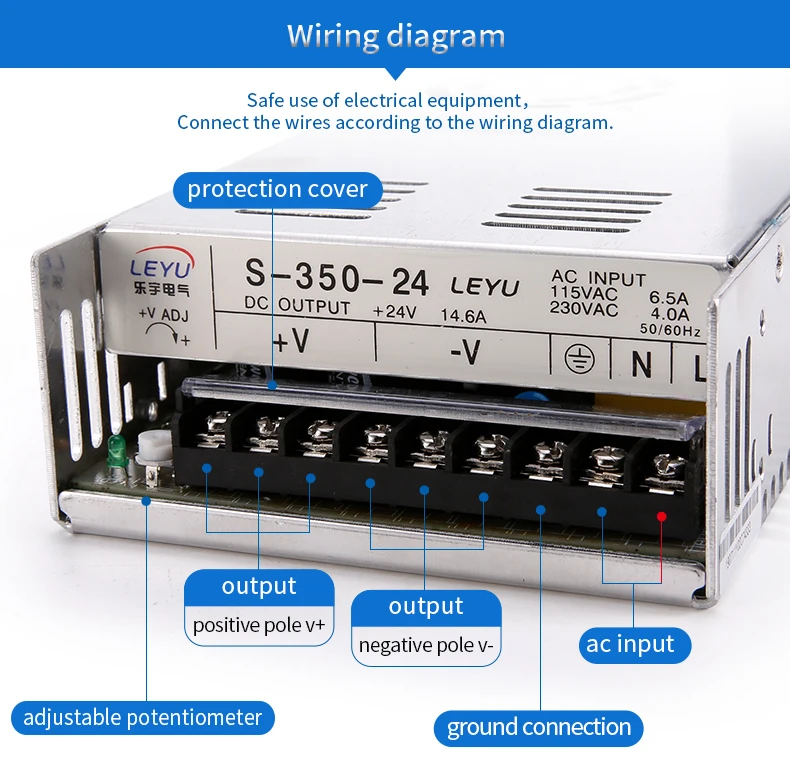 Wiring diagram

Safe use of electrical equipment,
Connect the wires according to the wiring diagram.

protection cover

LEYU
乐宇电气
+V ADJ
+

S-350-24 LEYU
DC OUTPUT +24V 14.6A
AC INPUT
115VAC 6.5A
230VAC 4.0A
50/60Hz

+V
-V
N
L

output
positive pole v+

output
negative pole v-

ac input

adjustable potentiometer

ground connection