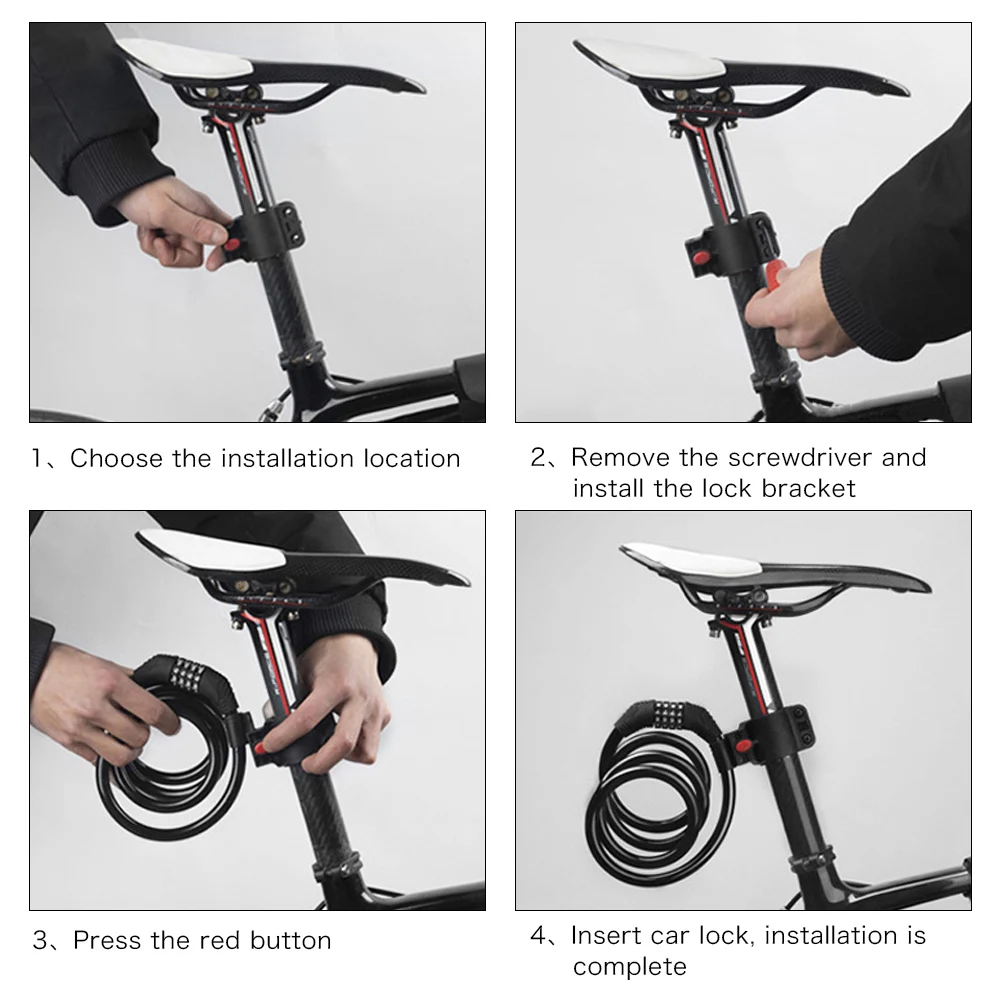 1、Choose the installation location

2、Remove the screwdriver and install the lock bracket

3、Press the red button

4、Insert car lock, installation is complete