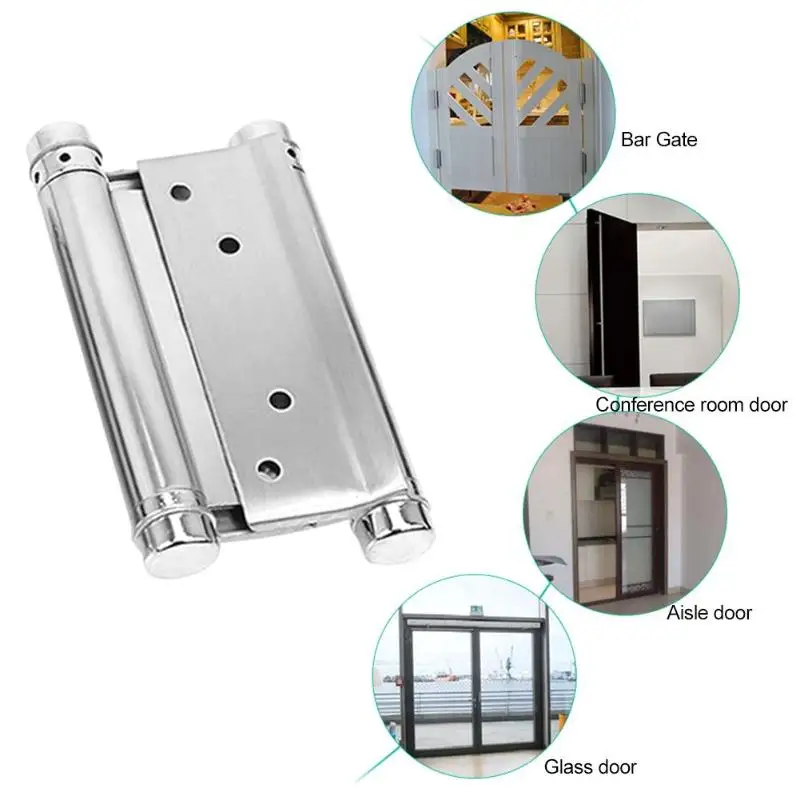 Bar Gate

Conference room door

Aisle door

Glass door