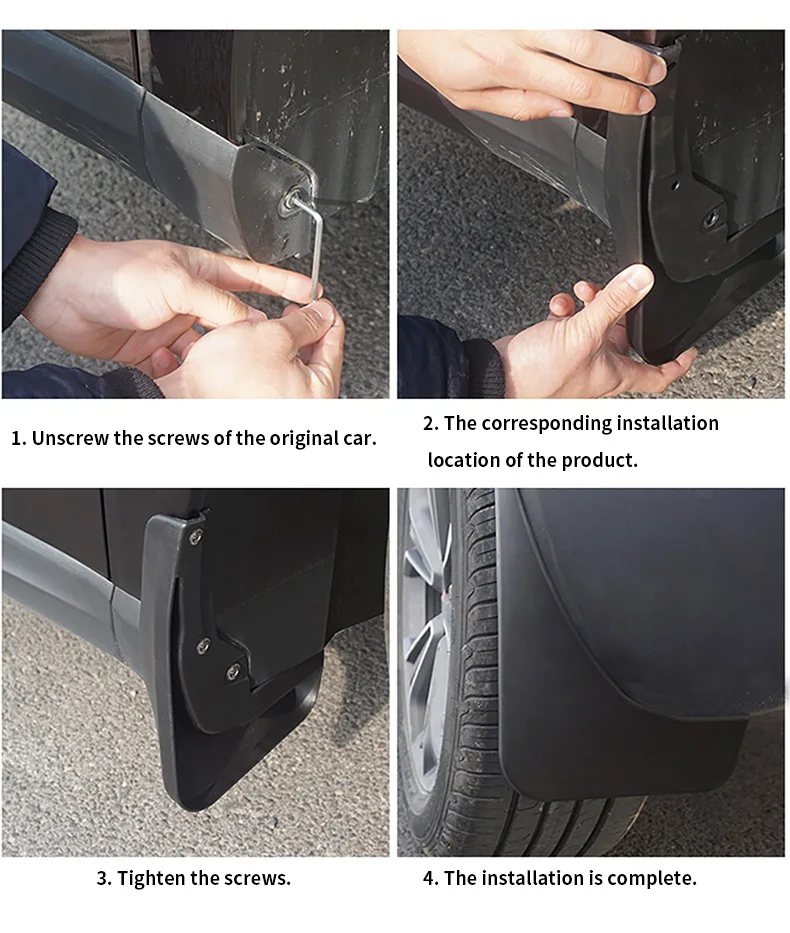 1. Unscrew the screws of the original car.

2. The corresponding installation location of the product.

3. Tighten the screws.

4. The installation is complete.