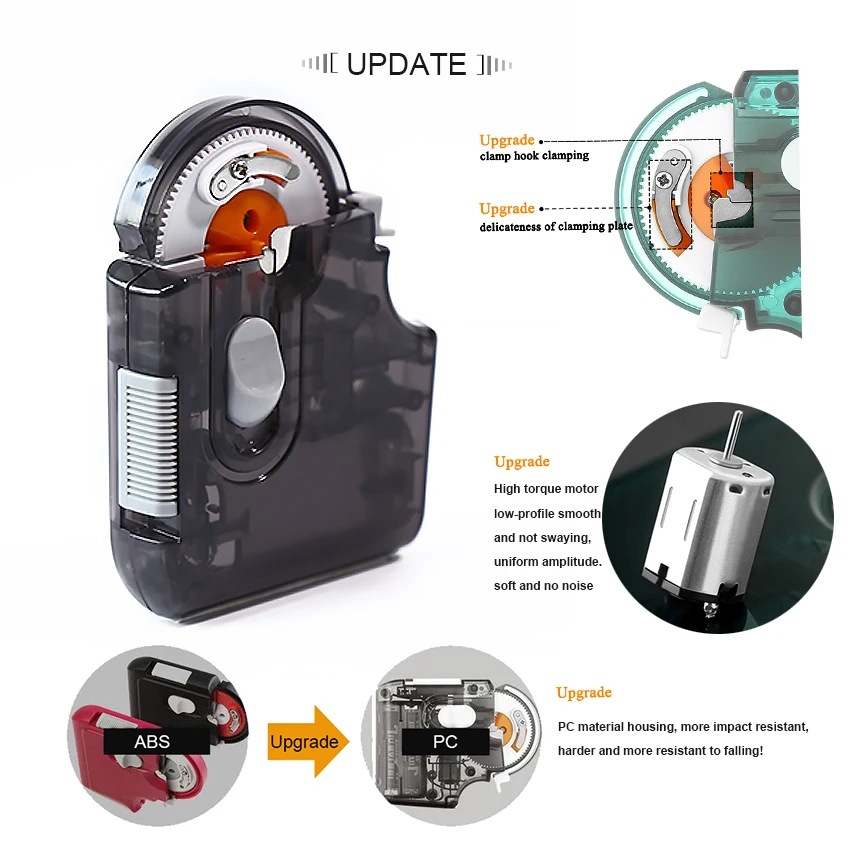 [ UPDATE ]

Upgrade
clamp hook clamping

Upgrade
delicateness of clamping plate

Upgrade
High torque motor
low-profile smooth
and not swaying,
uniform amplitude.
soft and no noise

ABS

Upgrade

PC

Upgrade
PC material housing, more impact resistant, harder and more resistant to falling!