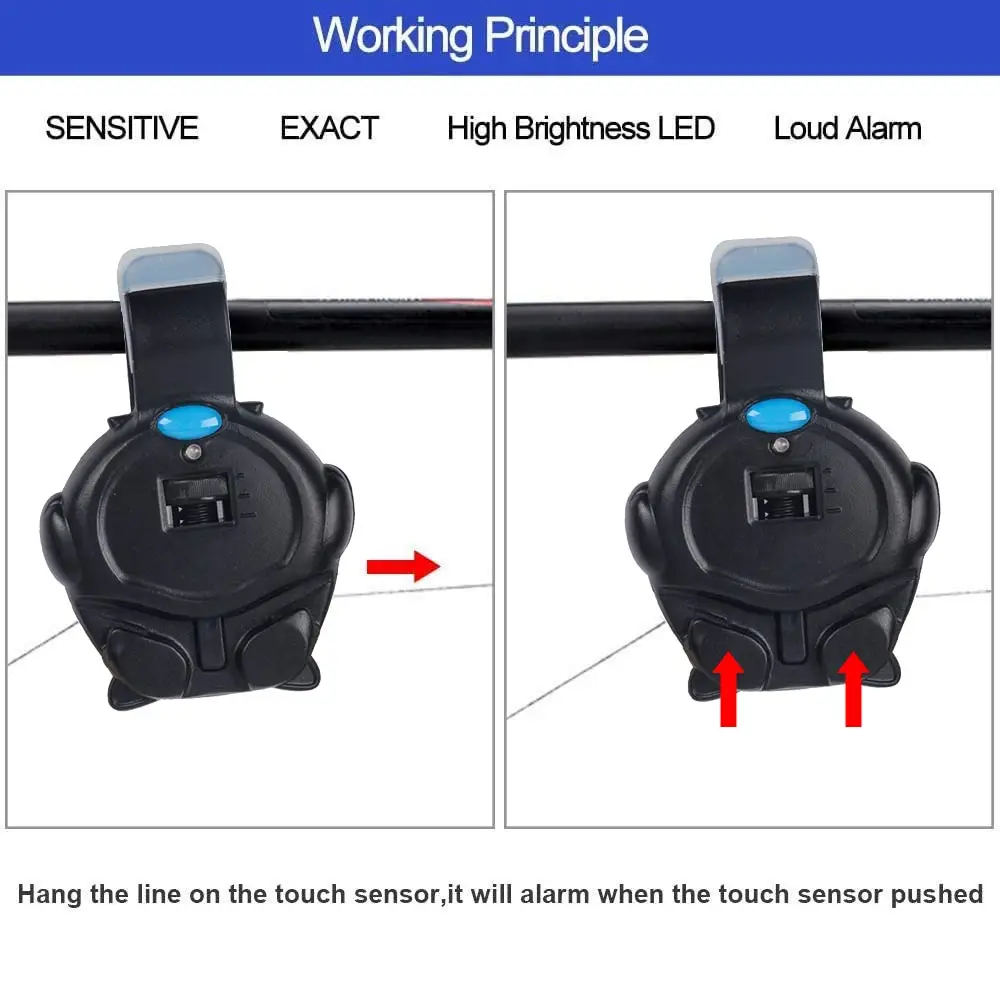 Working Principle

SENSITIVE EXACT High Brightness LED Loud Alarm

Hang the line on the touch sensor,it will alarm when the touch sensor pushed