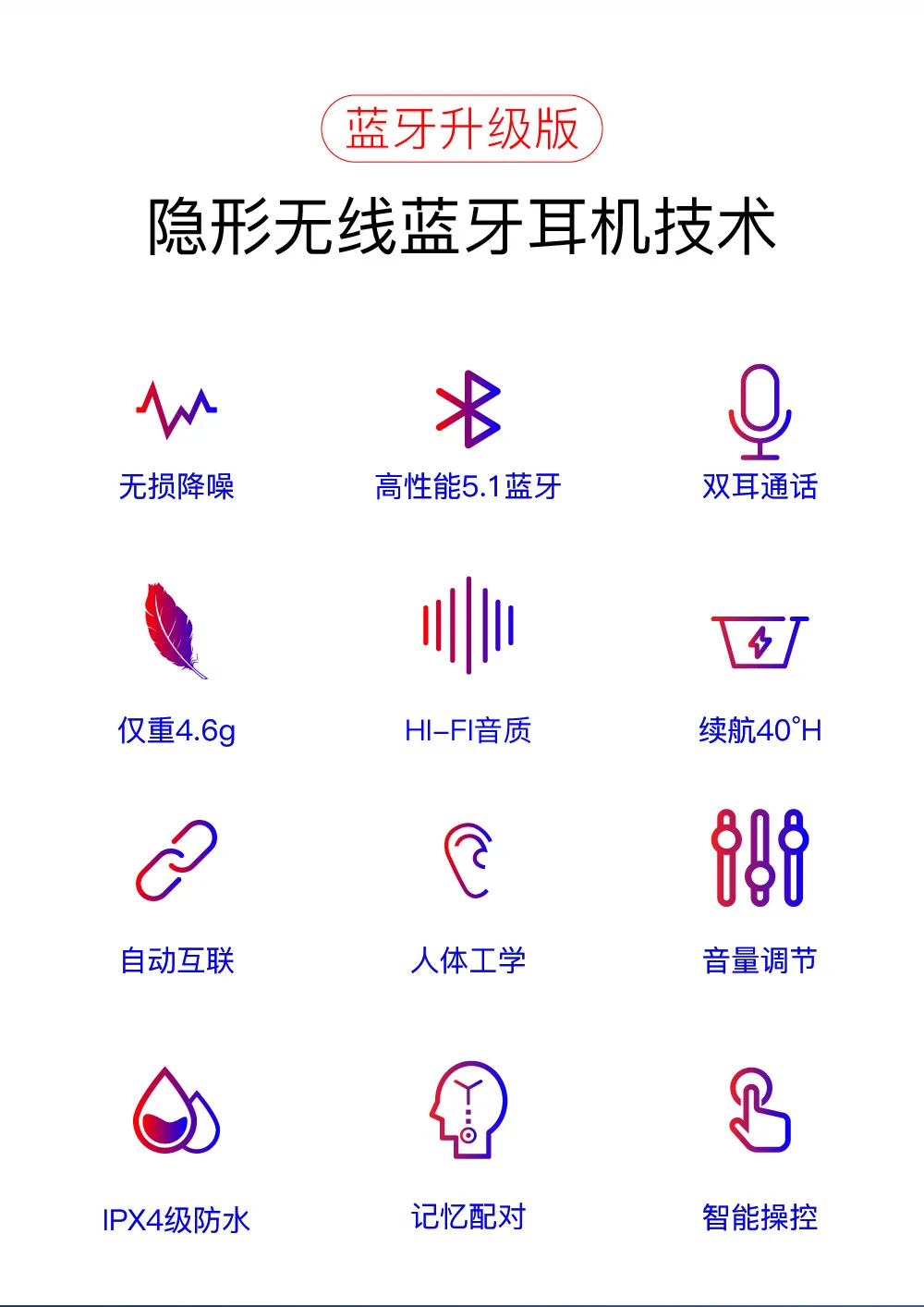 蓝牙升级版

隐形无线蓝牙耳机技术

无损降噪

高性能5.1蓝牙

双耳通话

仅重4.6g

HI-FI音质

续航40°H

自动互联

人体工学

音量调节

IPX4级防水

记忆配对

智能操控