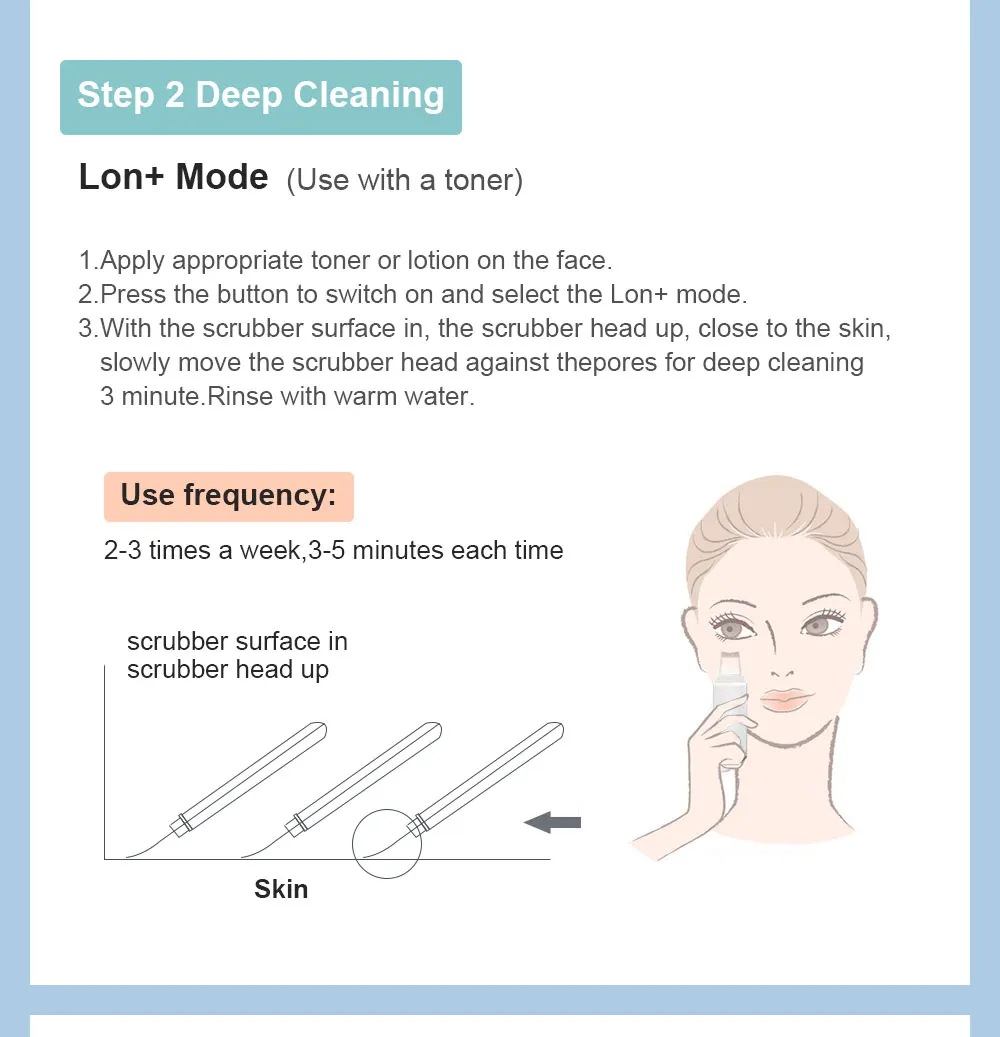 Step 2 Deep Cleaning

Lon+ Mode (Use with a toner)

1.Apply appropriate toner or lotion on the face.
2.Press the button to switch on and select the Lon+ mode.
3.With the scrubber surface in, the scrubber head up, close to the skin, slowly move the scrubber head against thepores for deep cleaning 3 minute.Rinse with warm water.

Use frequency:

2-3 times a week,3-5 minutes each time

scrubber surface in
scrubber head up

Skin