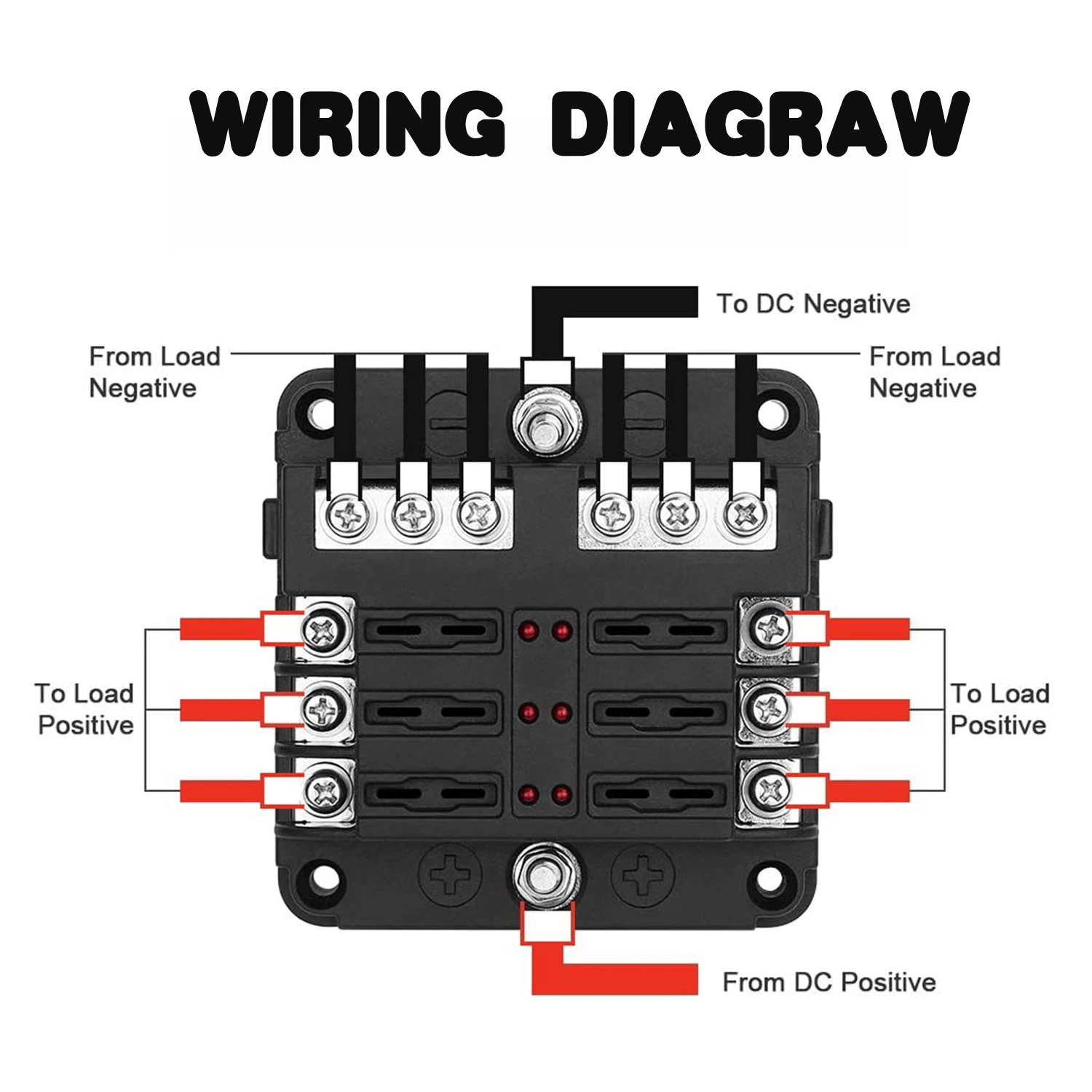 WIRING DIAGRAW

To DC Negative

From Load Negative

From Load Negative

To Load Positive

To Load Positive

From DC Positive