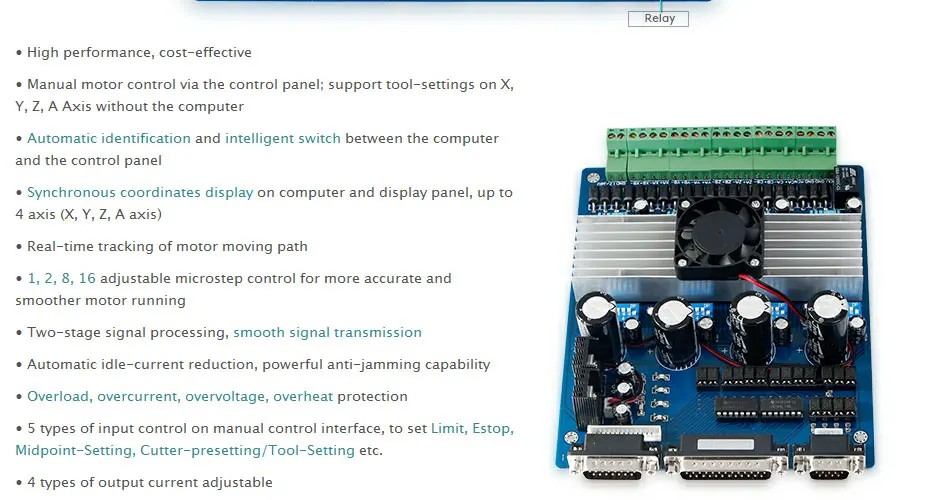 Relay

• High performance, cost-effective

• Manual motor control via the control panel; support tool-settings on X, Y, Z, A Axis without the computer

• Automatic identification and intelligent switch between the computer and the control panel

• Synchronous coordinates display on computer and display panel, up to 4 axis (X, Y, Z, A axis)

• Real-time tracking of motor moving path

• 1, 2, 8, 16 adjustable microstep control for more accurate and smoother motor running

• Two-stage signal processing, smooth signal transmission

• Automatic idle-current reduction, powerful anti-jamming capability

• Overload, overcurrent, overvoltage, overheat protection

• 5 types of input control on manual control interface, to set Limit, Estop, Midpoint-Setting, Cutter-presetting/Tool-Setting etc.

• 4 types of output current adjustable