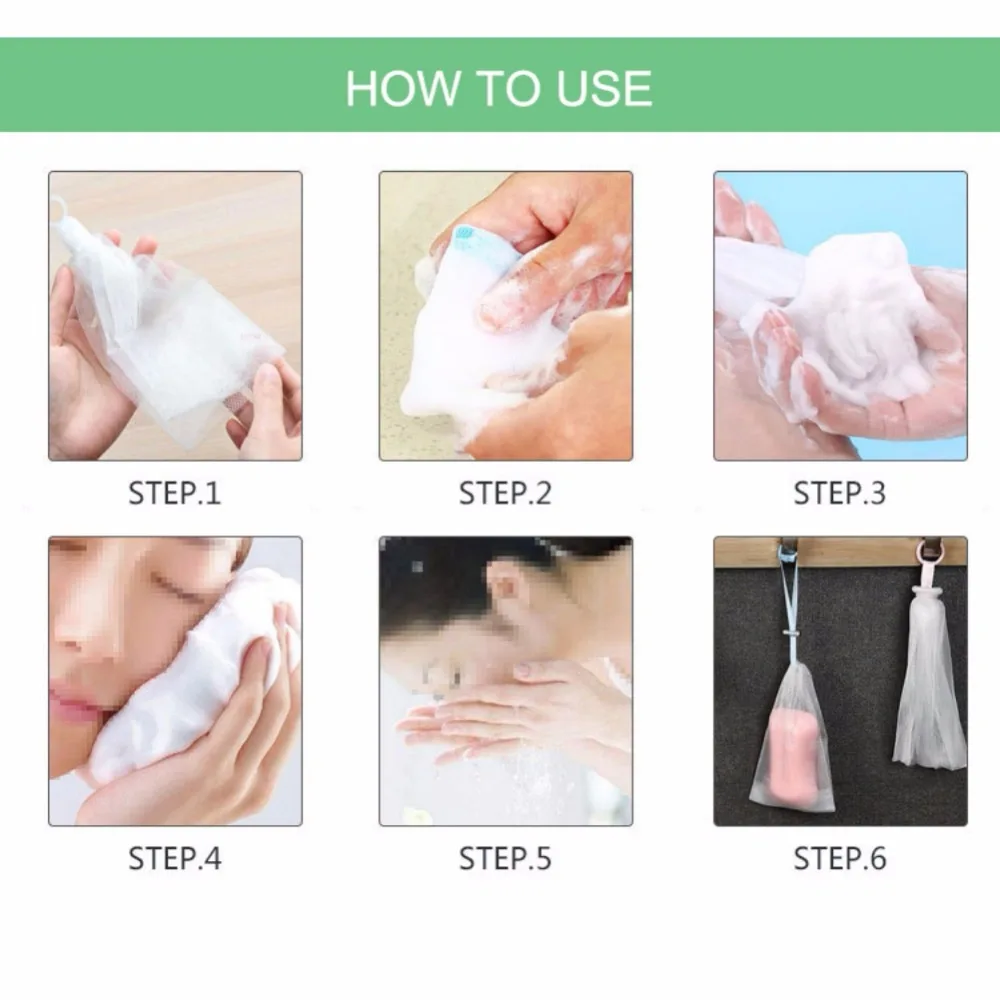 HOW TO USE

STEP.1

STEP.2

STEP.3

STEP.4

STEP.5

STEP.6