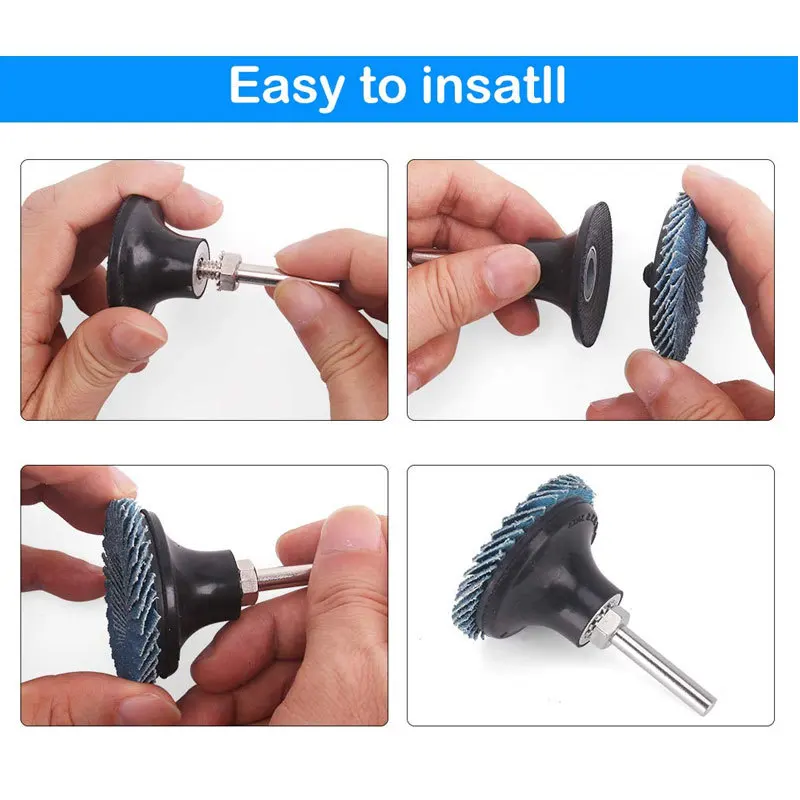 Easy to insatll