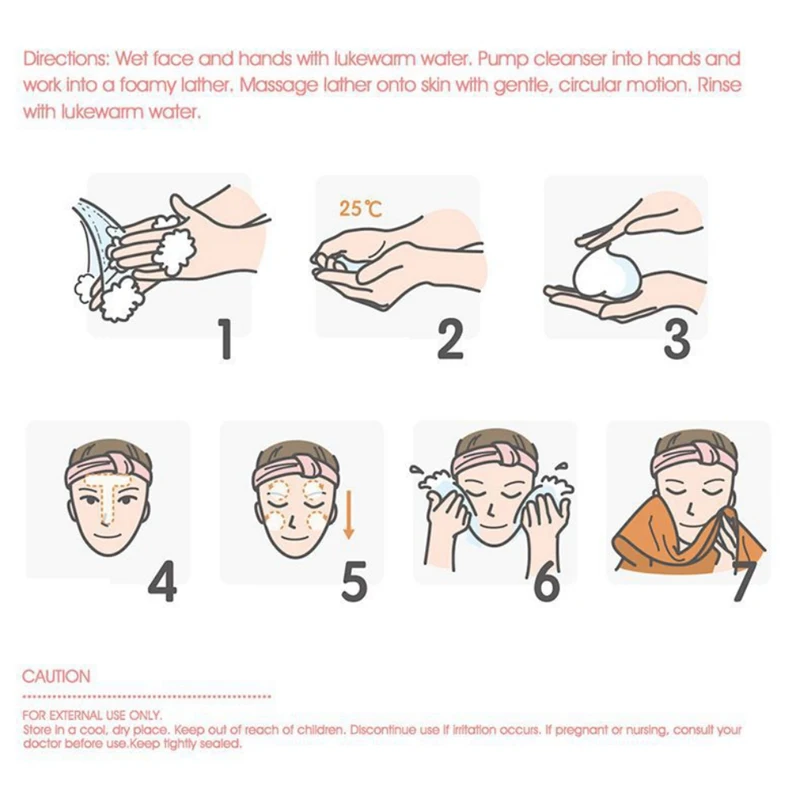 Directions: Wet face and hands with lukewarm water. Pump cleanser into hands and work into a foamy lather. Massage lather onto skin with gentle, circular motion. Rinse with lukewarm water.

1

25℃

2

3

4

5

6

7

CAUTION

FOR EXTERNAL USE ONLY.
Store in a cool, dry place. Keep out of reach of children. Discontinue use if irritation occurs. If pregnant or nursing, consult your doctor before use.Keep tightly sealed.