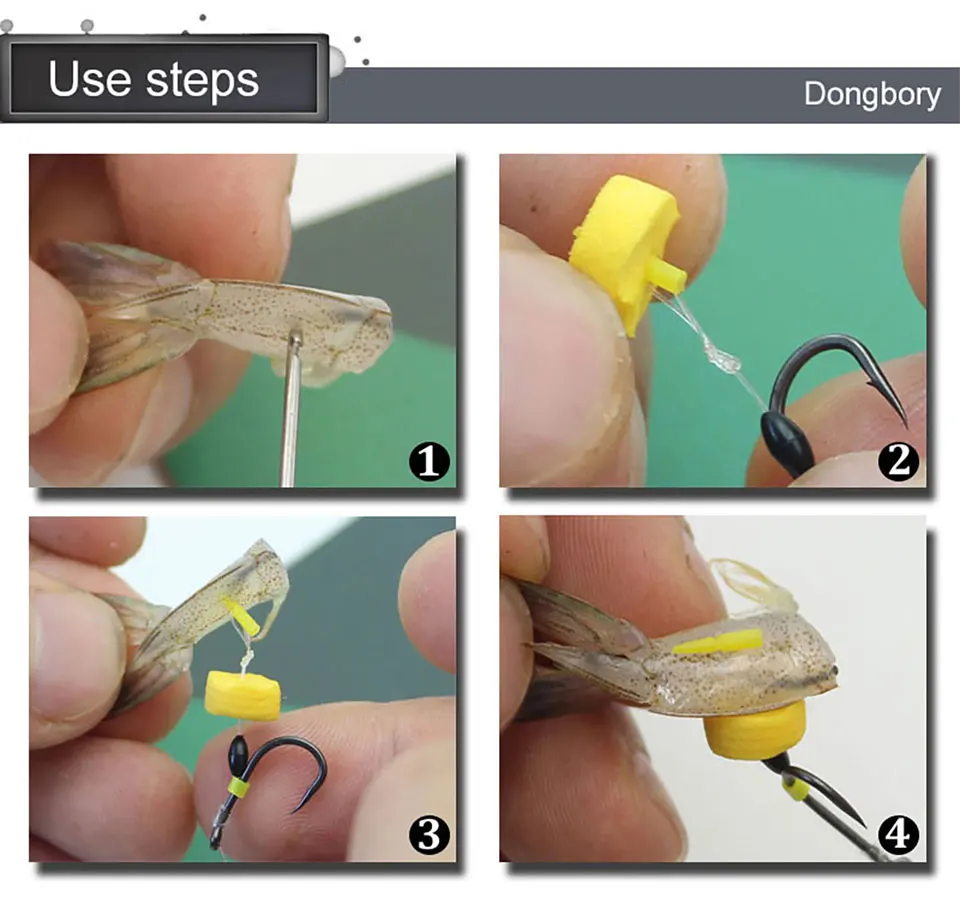 Use steps

Dongbory

1

2

3

4