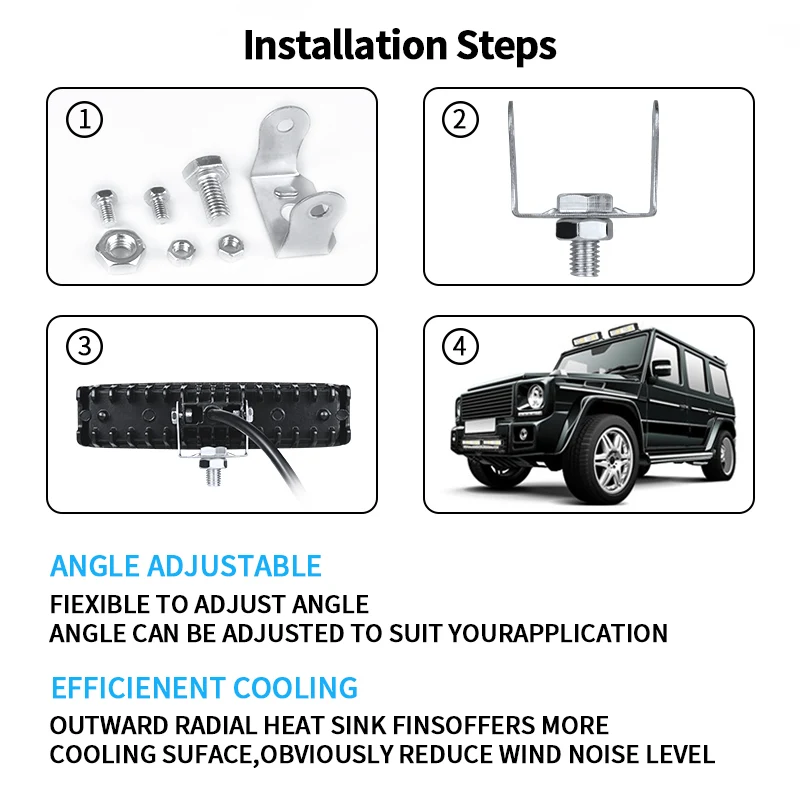 Installation Steps

①

②

③

④

ANGLE ADJUSTABLE

FIEXIBLE TO ADJUST ANGLE
ANGLE CAN BE ADJUSTED TO SUIT YOURAPPLICATION

EFFICIENENT COOLING

OUTWARD RADIAL HEAT SINK FINSOFFERS MORE
COOLING SUFACE,OBVIOUSLY REDUCE WIND NOISE LEVEL