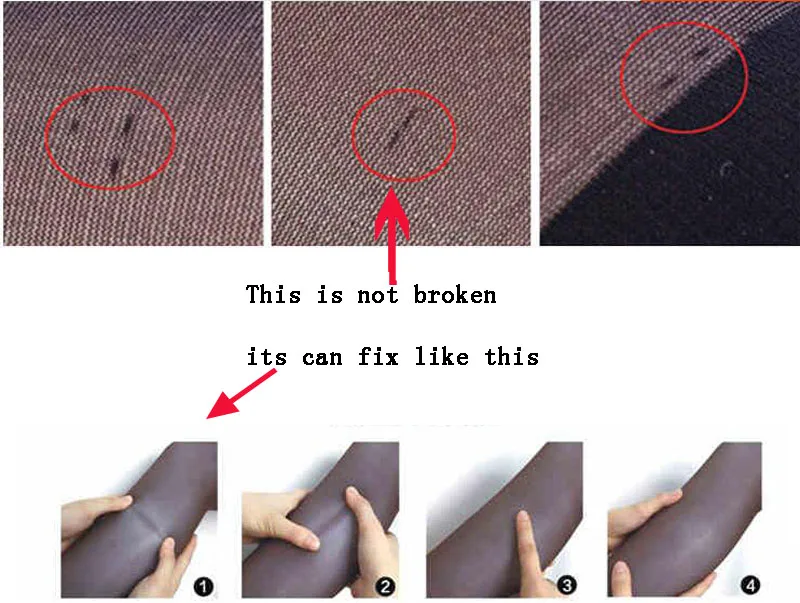 This is not broken

its can fix like this

1

2

3

4