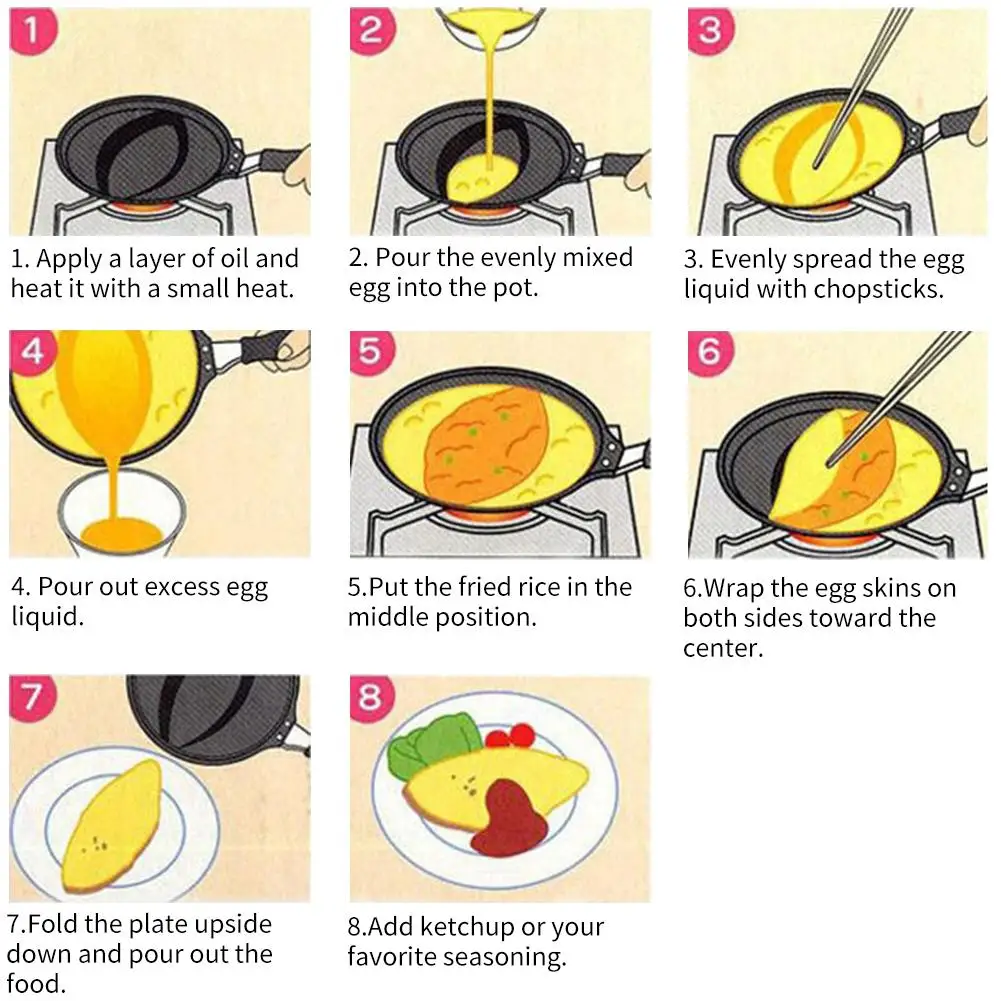 1

1. Apply a layer of oil and heat it with a small heat.

2

2. Pour the evenly mixed egg into the pot.

3

3. Evenly spread the egg liquid with chopsticks.

4

4. Pour out excess egg liquid.

5

5.Put the fried rice in the middle position.

6

6.Wrap the egg skins on both sides toward the center.

7

7.Fold the plate upside down and pour out the food.

8

8.Add ketchup or your favorite seasoning.