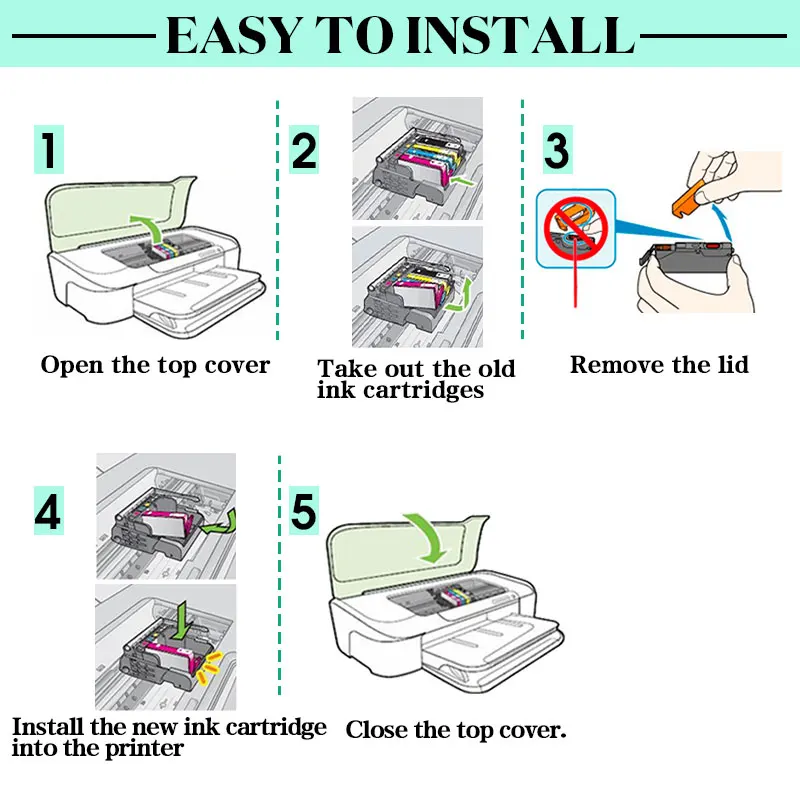 EASY TO INSTALL

1

Open the top cover

2

Take out the old ink cartridges

3

Remove the lid

4

Install the new ink cartridge into the printer

5

Close the top cover.