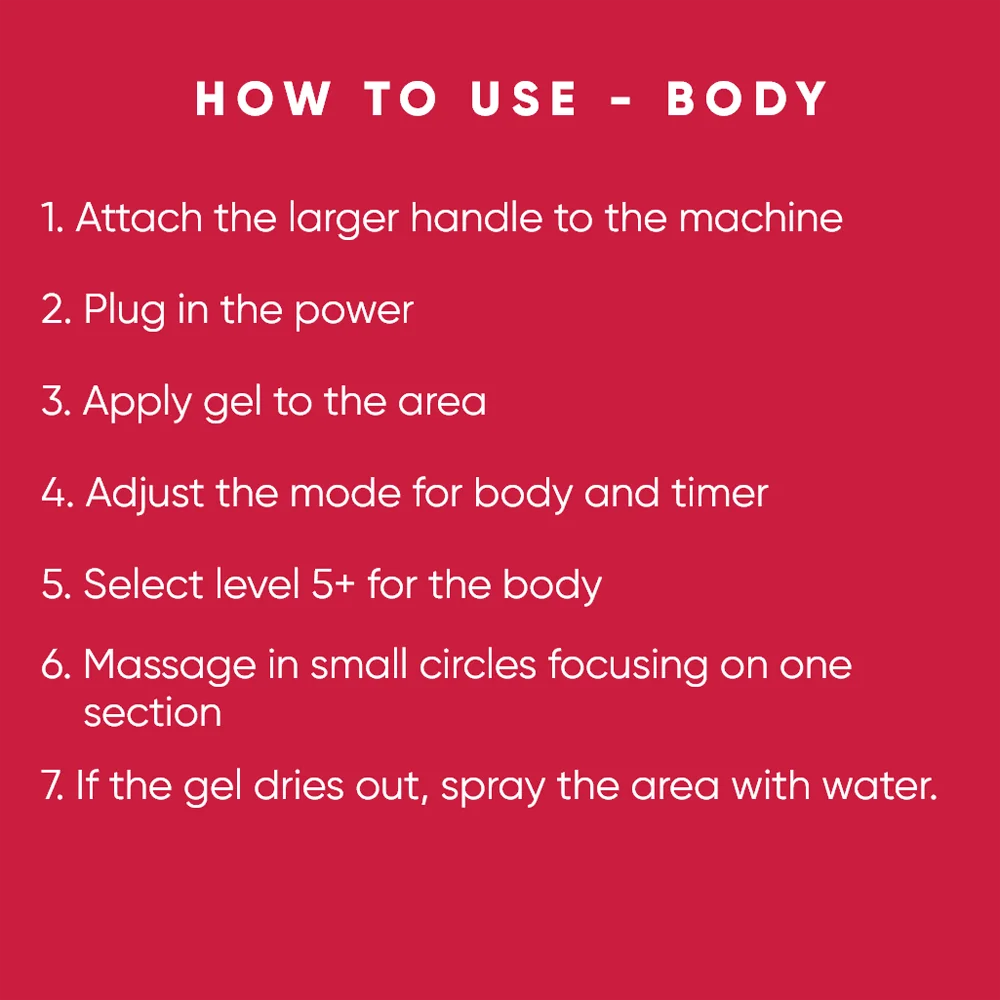 HOW TO USE - BODY

1. Attach the larger handle to the machine

2. Plug in the power

3. Apply gel to the area

4. Adjust the mode for body and timer

5. Select level 5+ for the body

6. Massage in small circles focusing on one section

7. If the gel dries out, spray the area with water.