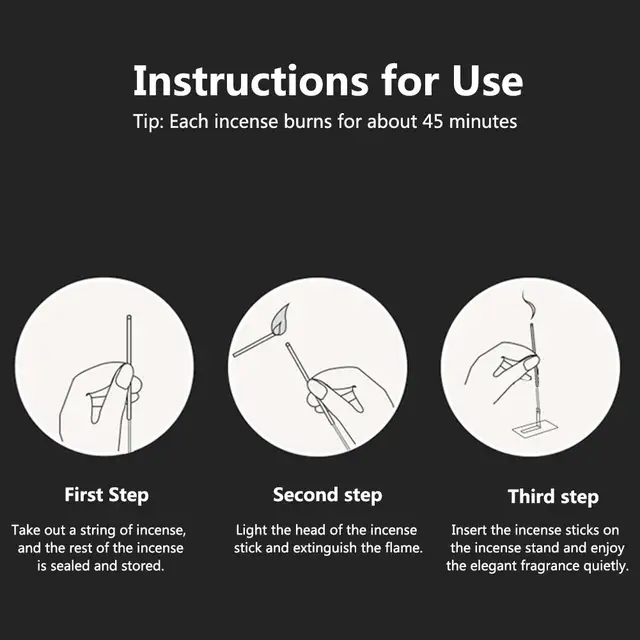 Instructions for Use

Tip: Each incense burns for about 45 minutes

First Step

Take out a string of incense, and the rest of the incense is sealed and stored.

Second step

Light the head of the incense stick and extinguish the flame.

Third step

Insert the incense sticks on the incense stand and enjoy the elegant fragrance quietly.