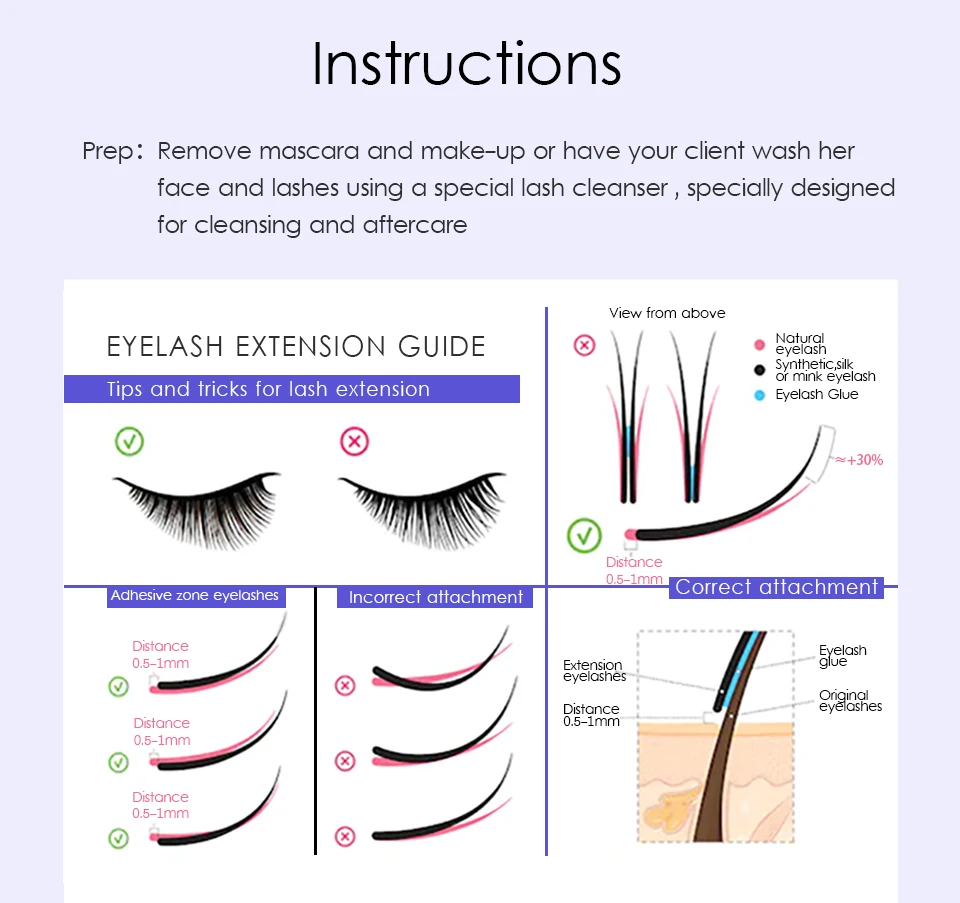 Instructions

Prep: Remove mascara and make-up or have your client wash her face and lashes using a special lash cleanser , specially designed for cleansing and aftercare

EYELASH EXTENSION GUIDE

Tips and tricks for lash extension

View from above

Natural eyelash

Synthetic,silk or mink eyelash

Eyelash Glue

≈+30%

Distance 0.5-1mm

Adhesive zone eyelashes

Distance 0.5-1mm

Distance 0.5-1mm

Distance 0.5-1mm

Incorrect attachment

Correct attachment

Extension eyelashes

Distance 0.5-1mm

Eyelash glue

Original eyelashes