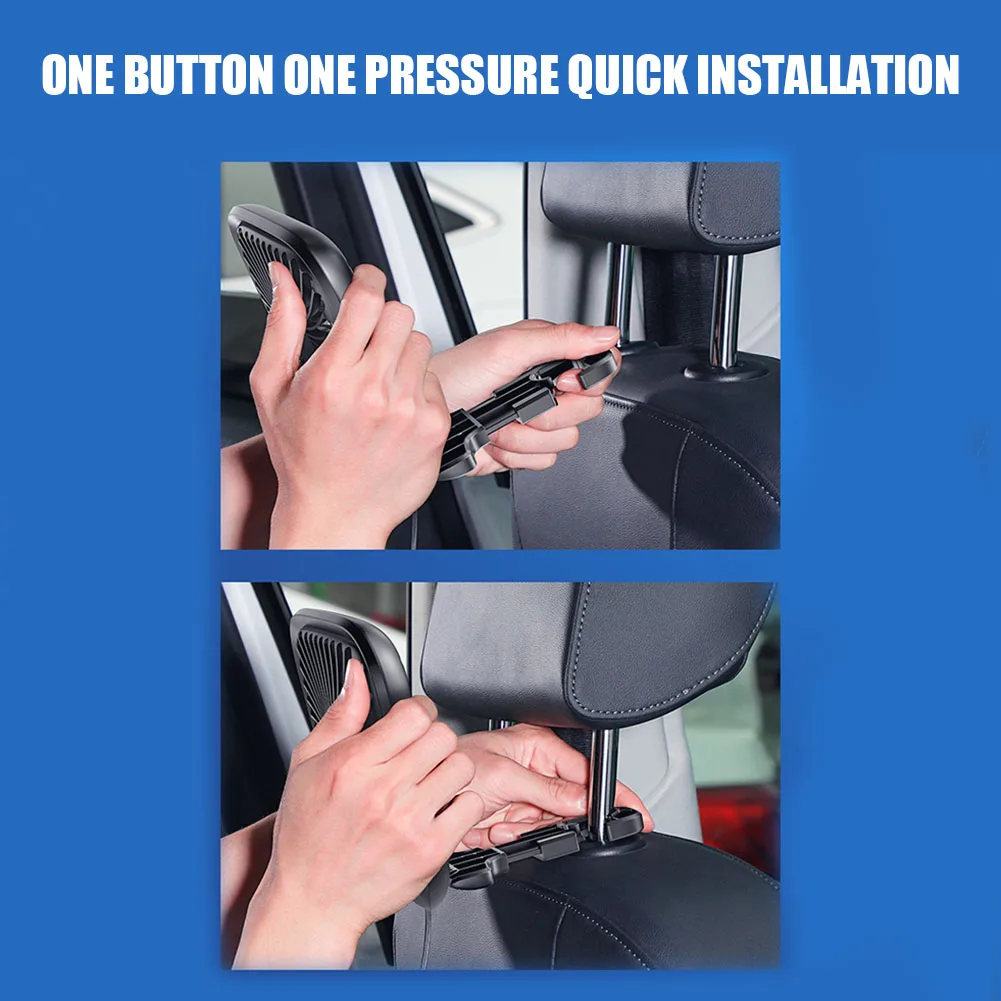 ONE BUTTON ONE PRESSURE QUICK INSTALLATION