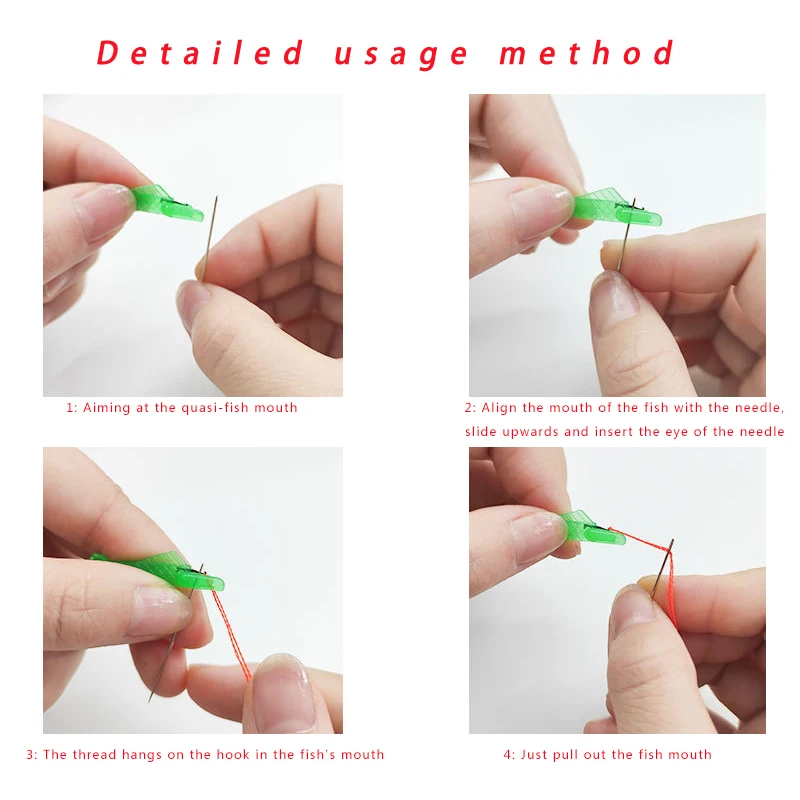 Detailed usage method

1: Aiming at the quasi-fish mouth

2: Align the mouth of the fish with the needle, slide upwards and insert the eye of the needle

3: The thread hangs on the hook in the fish's mouth

4: Just pull out the fish mouth