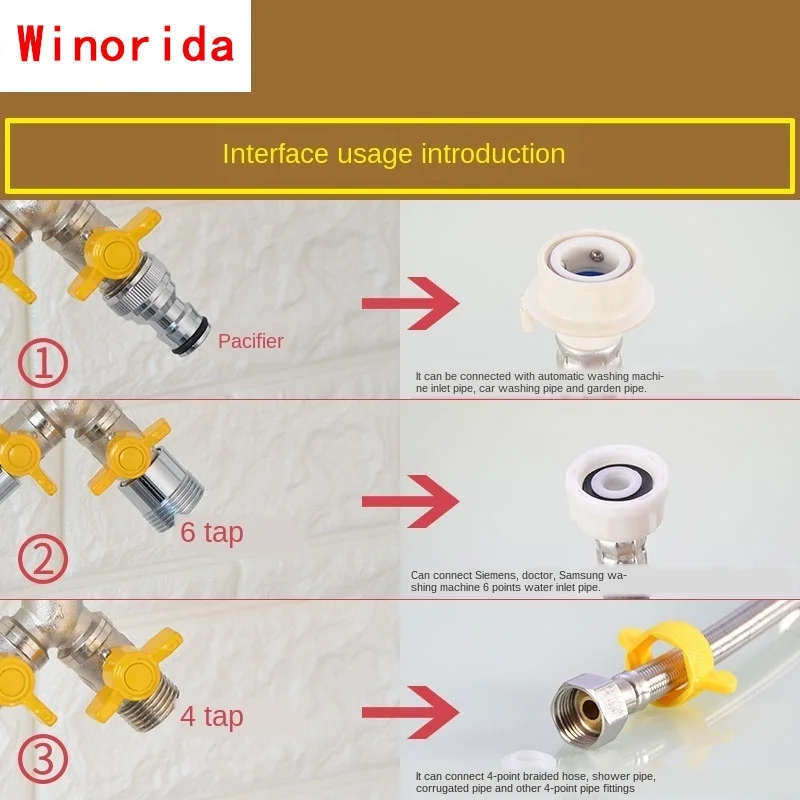 Winorida

Interface usage introduction

①

Pacifier

It can be connected with automatic washing machine inlet pipe, car washing pipe and garden pipe.

②

6 tap

Can connect Siemens, doctor, Samsung washing machine 6 points water inlet pipe.

③

4 tap

It can connect 4-point braided hose, shower pipe, corrugated pipe and other 4-point pipe fittings