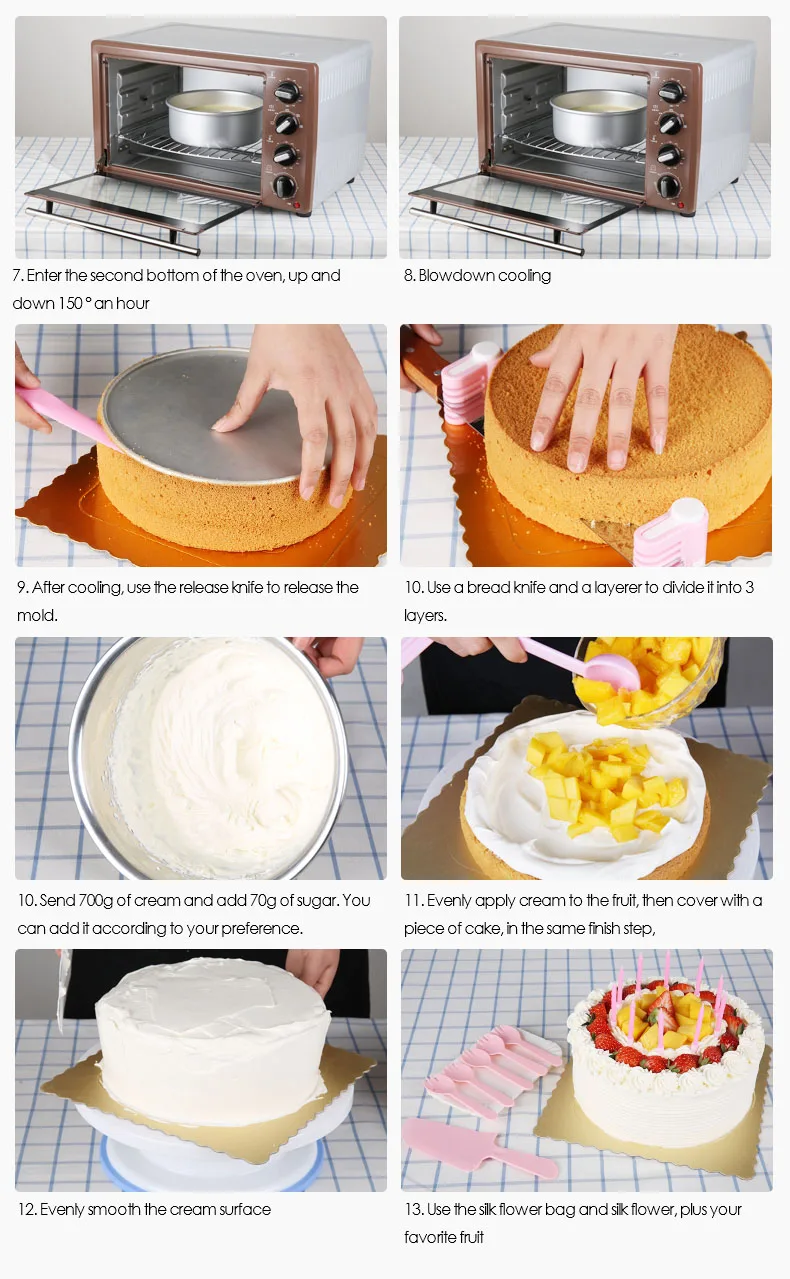 7. Enter the second bottom of the oven, up and down 150 ° an hour

8. Blowdown cooling

9. After cooling, use the release knife to release the mold.

10. Use a bread knife and a layerer to divide it into 3 layers.

10. Send 700g of cream and add 70g of sugar. You can add it according to your preference.

11. Evenly apply cream to the fruit, then cover with a piece of cake, in the same finish step,

12. Evenly smooth the cream surface

13. Use the silk flower bag and silk flower, plus your favorite fruit