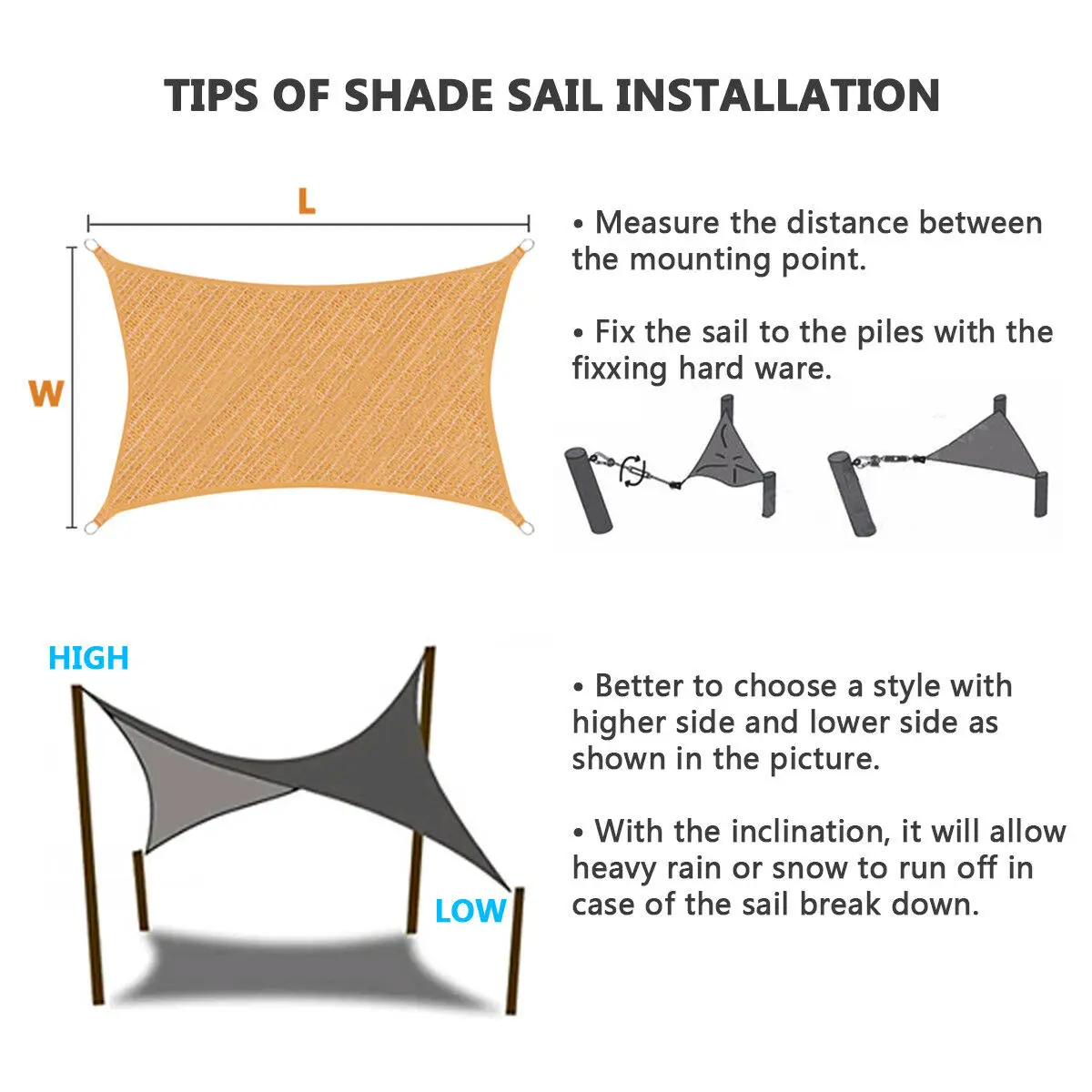 TIPS OF SHADE SAIL INSTALLATION

L

W

• Measure the distance between the mounting point.

• Fix the sail to the piles with the fixxing hard ware.

HIGH

LOW

• Better to choose a style with higher side and lower side as shown in the picture.

• With the inclination, it will allow heavy rain or snow to run off in case of the sail break down.