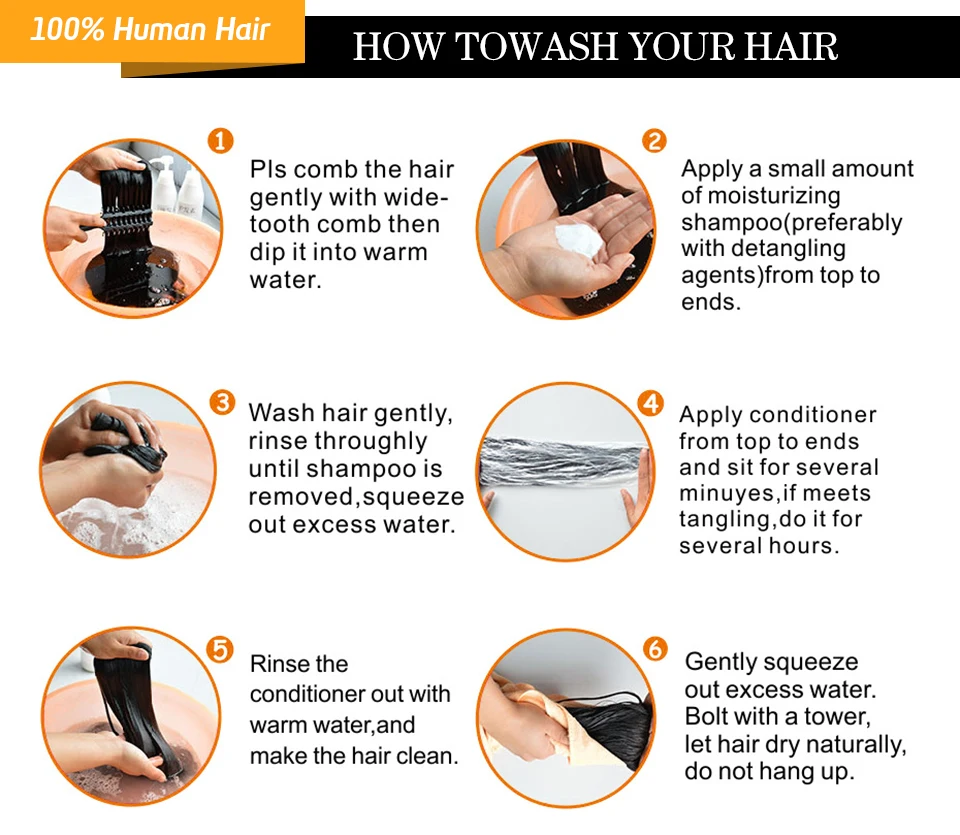 100% Human Hair

HOW TOWASH YOUR HAIR

1
Pls comb the hair gently with wide-tooth comb then dip it into warm water.

2
Apply a small amount of moisturizing shampoo(preferably with detangling agents)from top to ends.

3
Wash hair gently, rinse throughly until shampoo is removed,squeeze out excess water.

4
Apply conditioner from top to ends and sit for several minuyes,if meets tangling,do it for several hours.

5
Rinse the conditioner out with warm water,and make the hair clean.

6
Gently squeeze out excess water. Bolt with a tower, let hair dry naturally, do not hang up.