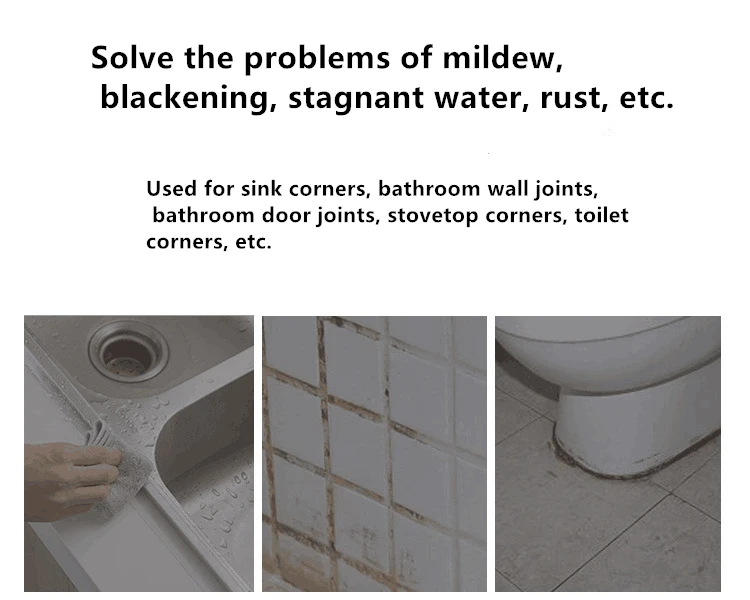 Solve the problems of mildew, blackening, stagnant water, rust, etc.

Used for sink corners, bathroom wall joints, bathroom door joints, stovetop corners, toilet corners, etc.