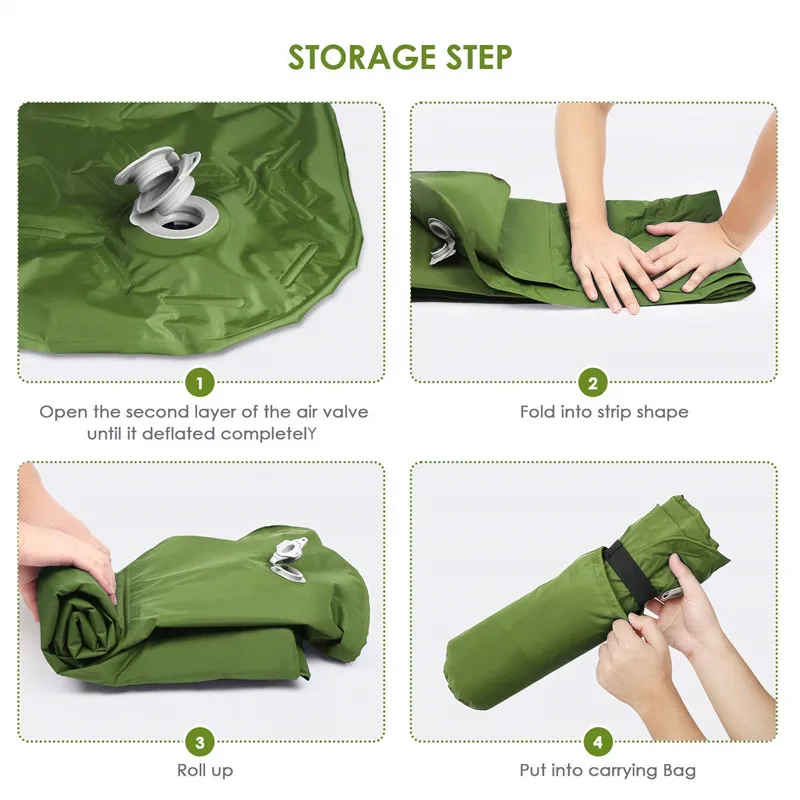 STORAGE STEP

1

Open the second layer of the air valve until it deflated completelY

2

Fold into strip shape

3

Roll up

4

Put into carrying Bag