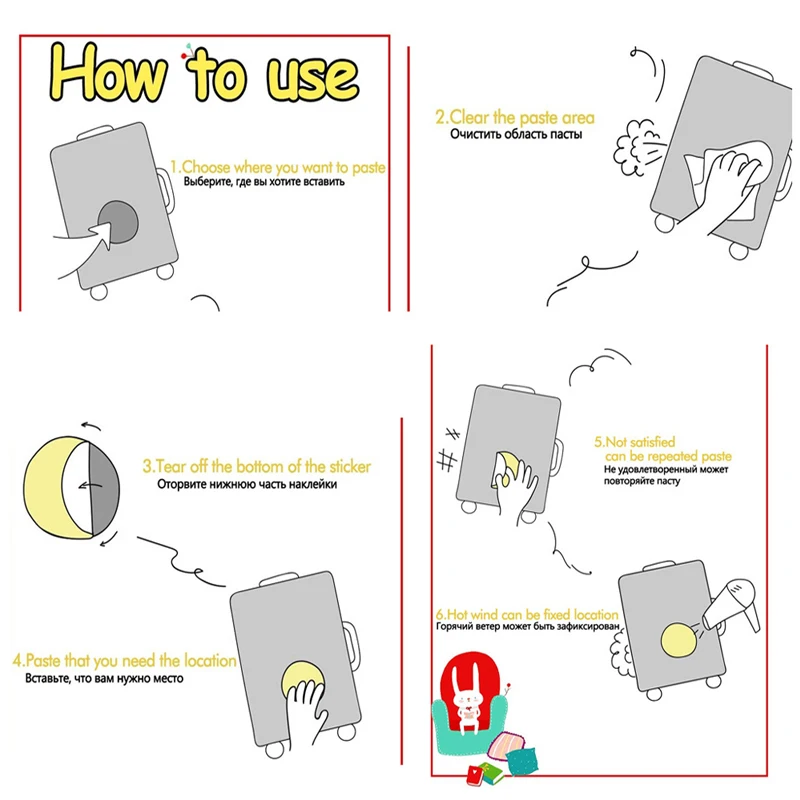 How to use

1.Choose where you want to paste
Выберите, где вы хотите вставить

2.Clear the paste area
Очистить область пасты

3.Tear off the bottom of the sticker
Оторвите нижнюю часть наклейки

4.Paste that you need the location
Вставьте, что вам нужно место

5.Not satisfied
can be repeated paste
Не удовлетворенный может
повторяйте пасту

6.Hot wind can be fixed location
Горячий ветер может быть зафиксирован