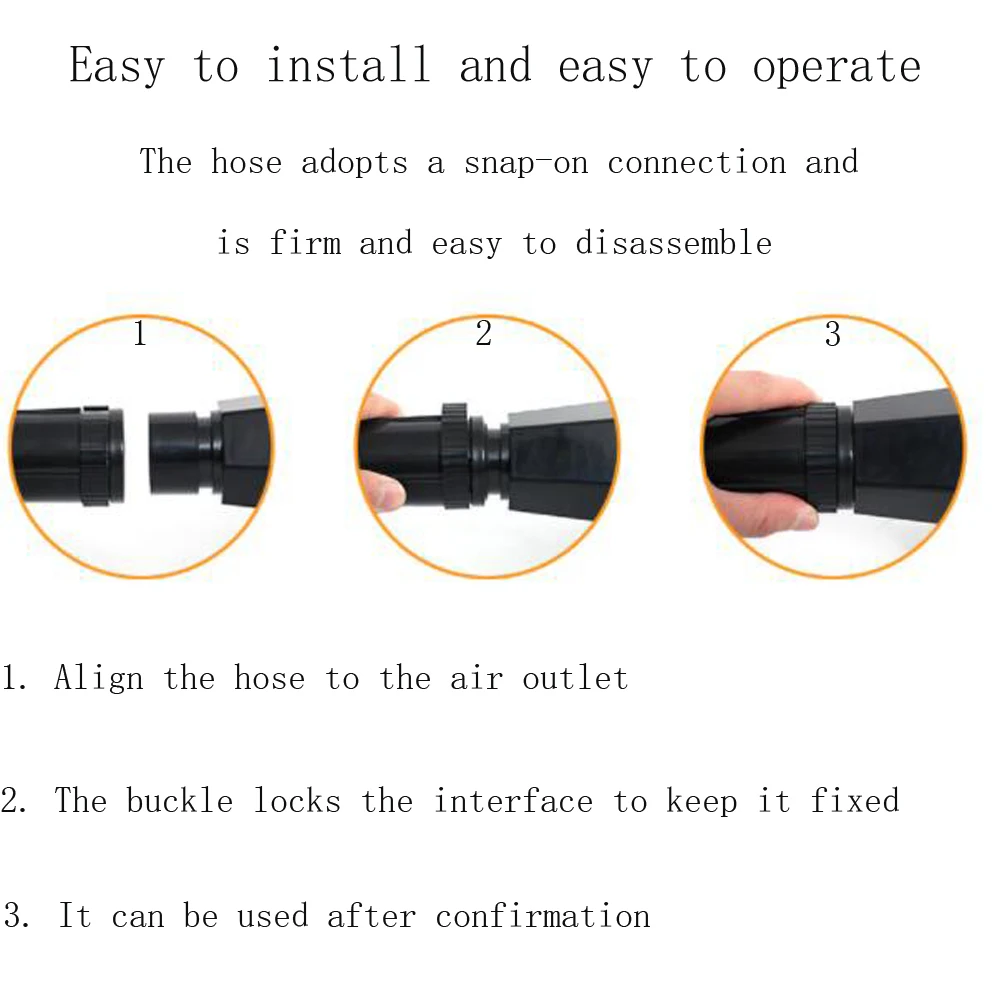 Easy to install and easy to operate

The hose adopts a snap-on connection and is firm and easy to disassemble

1

2

3

1. Align the hose to the air outlet

2. The buckle locks the interface to keep it fixed

3. It can be used after confirmation