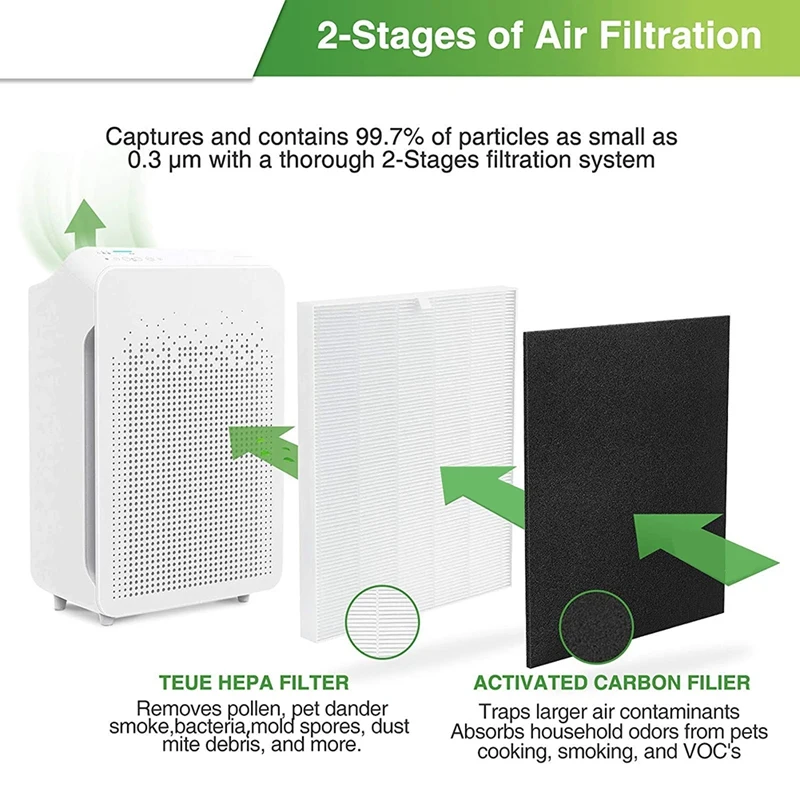 2-Stages of Air Filtration

Captures and contains 99.7% of particles as small as 0.3 μm with a thorough 2-Stages filtration system

TEUE HEPA FILTER
Removes pollen, pet dander smoke,bacteria,mold spores, dust mite debris, and more.

ACTIVATED CARBON FILIER
Traps larger air contaminants Absorbs household odors from pets cooking, smoking, and VOC's