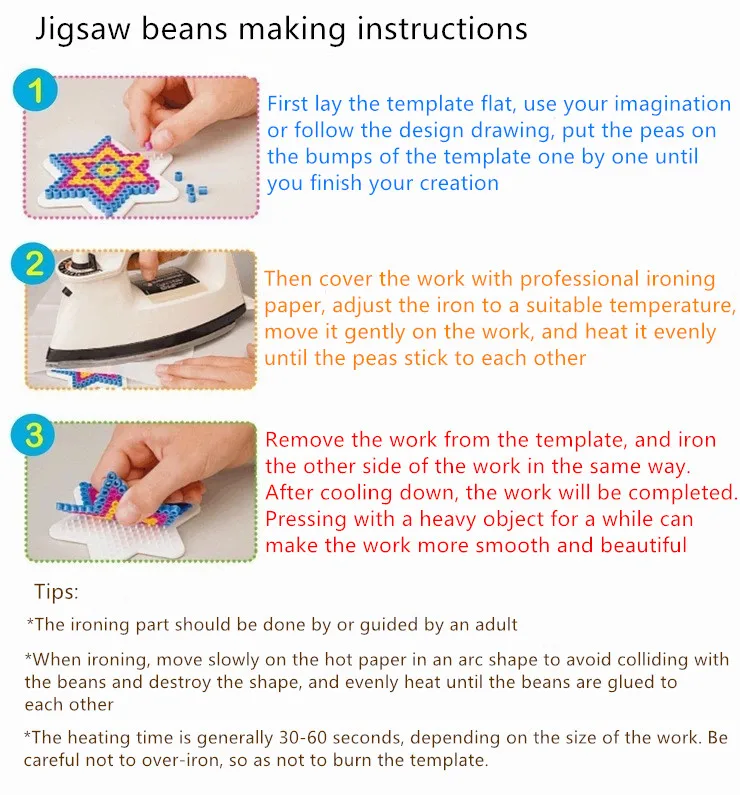 Jigsaw beans making instructions

1

First lay the template flat, use your imagination or follow the design drawing, put the peas on the bumps of the template one by one until you finish your creation

2

Then cover the work with professional ironing paper, adjust the iron to a suitable temperature, move it gently on the work, and heat it evenly until the peas stick to each other

3

Remove the work from the template, and iron the other side of the work in the same way. After cooling down, the work will be completed. Pressing with a heavy object for a while can make the work more smooth and beautiful

Tips:

*The ironing part should be done by or guided by an adult

*When ironing, move slowly on the hot paper in an arc shape to avoid colliding with the beans and destroy the shape, and evenly heat until the beans are glued to each other

*The heating time is generally 30-60 seconds, depending on the size of the work. Be careful not to over-iron, so as not to burn the template.