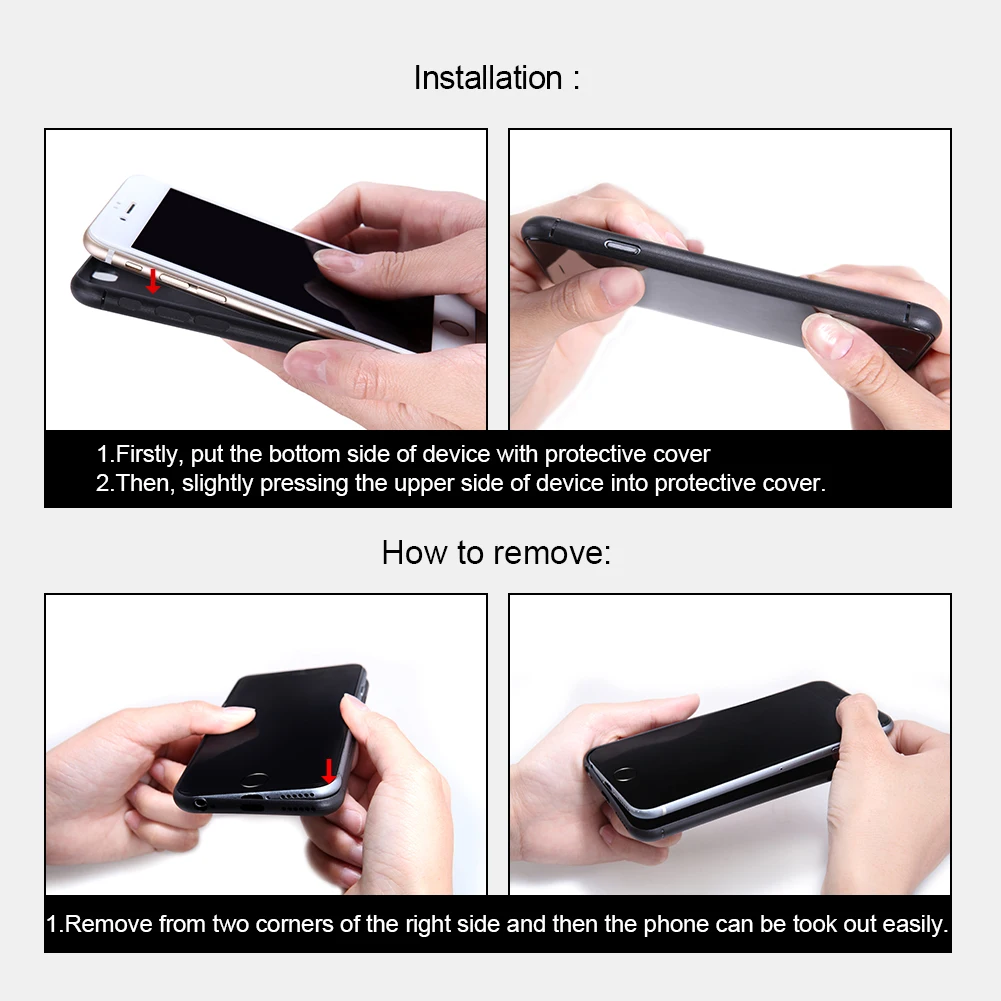 Installation :

1.Firstly, put the bottom side of device with protective cover
2.Then, slightly pressing the upper side of device into protective cover.

How to remove:

1.Remove from two corners of the right side and then the phone can be took out easily.