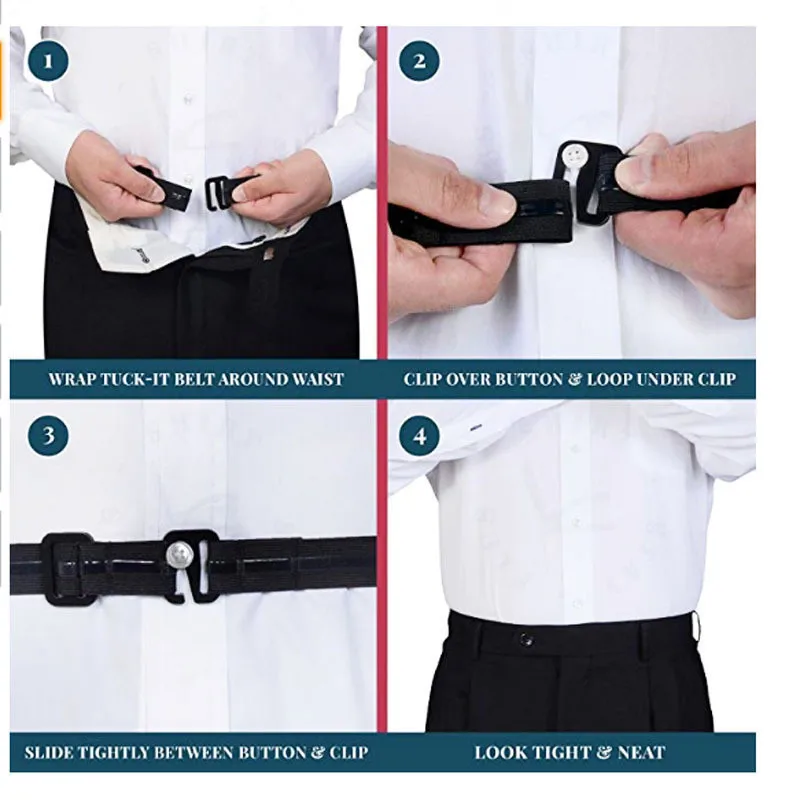 1

WRAP TUCK-IT BELT AROUND WAIST

2

CLIP OVER BUTTON & LOOP UNDER CLIP

3

SLIDE TIGHTLY BETWEEN BUTTON & CLIP

4

LOOK TIGHT & NEAT