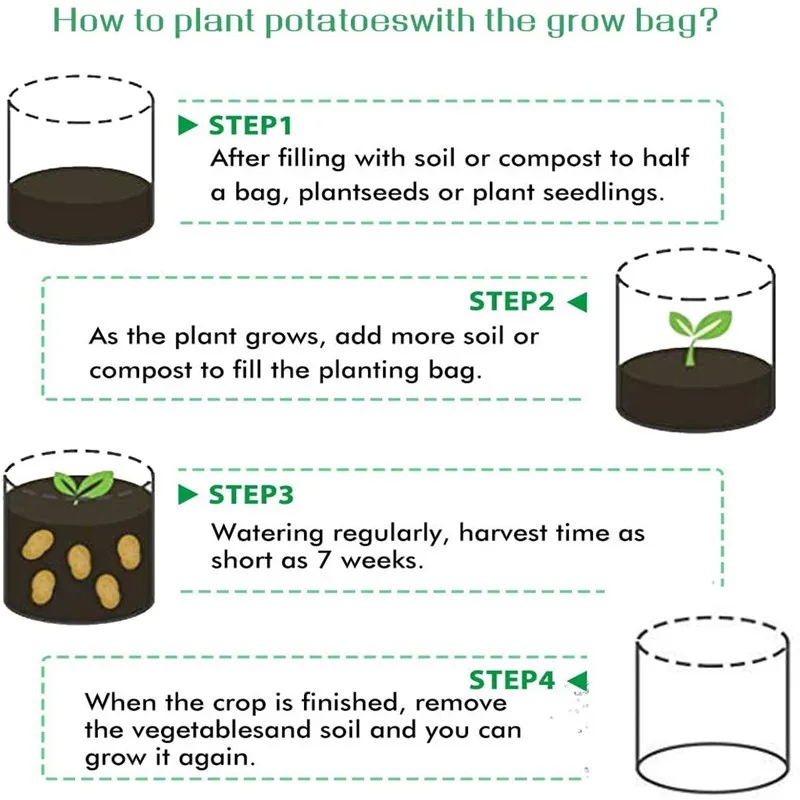 How to plant potatoeswith the grow bag?

STEP1
After filling with soil or compost to half a bag, plantseeds or plant seedlings.

STEP2
As the plant grows, add more soil or compost to fill the planting bag.

STEP3
Watering regularly, harvest time as short as 7 weeks.

STEP4
When the crop is finished, remove the vegetablesand soil and you can grow it again.