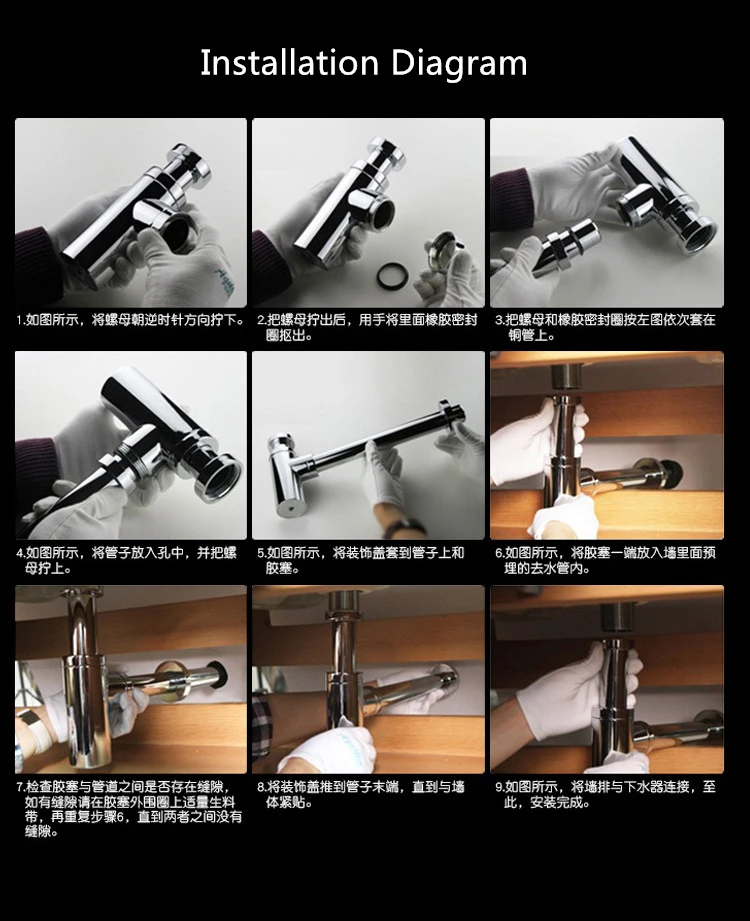 Installation Diagram

1.如图所示，将螺母朝逆时针方向拧下。

2.把螺母拧出后，用手将里面橡胶密封圈抠出。

3.把螺母和橡胶密封圈按左图依次套在铜管上。

4.如图所示，将管子放入孔中，并把螺母拧上。

5.如图所示，将装饰盖套到管子上和胶塞。

6.如图所示，将胶塞一端放入墙里面预埋的去水管内。

7.检查胶塞与管道之间是否存在缝隙，如有缝隙请在胶塞外围圈上适量生料带，再重复步骤6，直到两者之间没有缝隙。

8.将装饰盖推到管子末端，直到与墙体紧贴。

9.如图所示，将墙排与下水器连接，至此，安装完成。