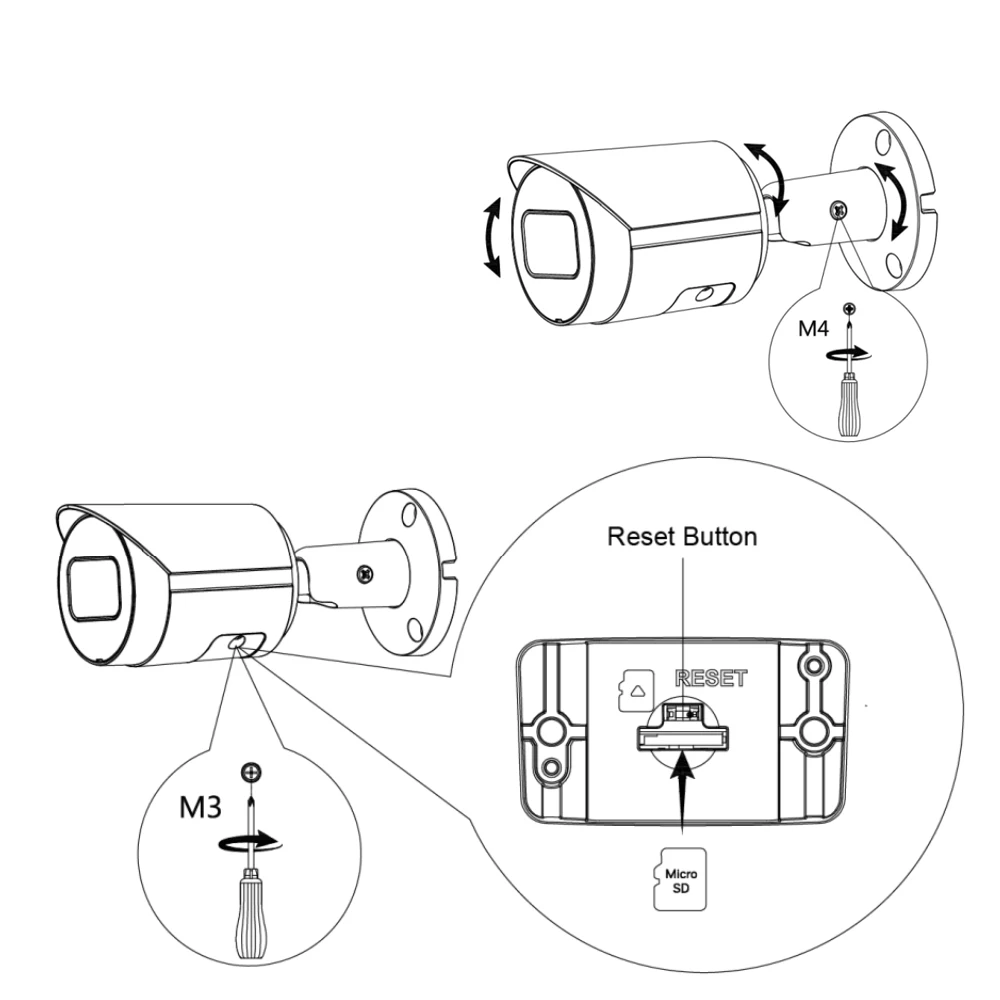 M4

Reset Button

RESET

M3

Micro SD