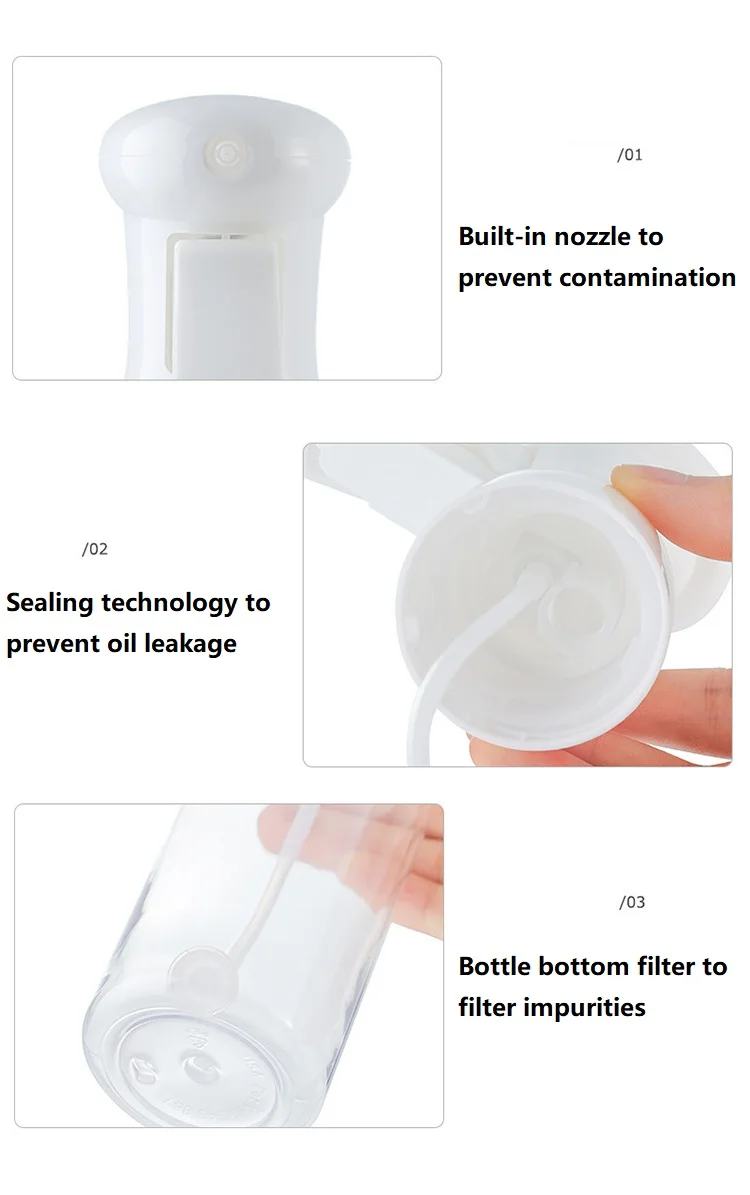 /01

Built-in nozzle to prevent contamination

/02

Sealing technology to prevent oil leakage

/03

Bottle bottom filter to filter impurities