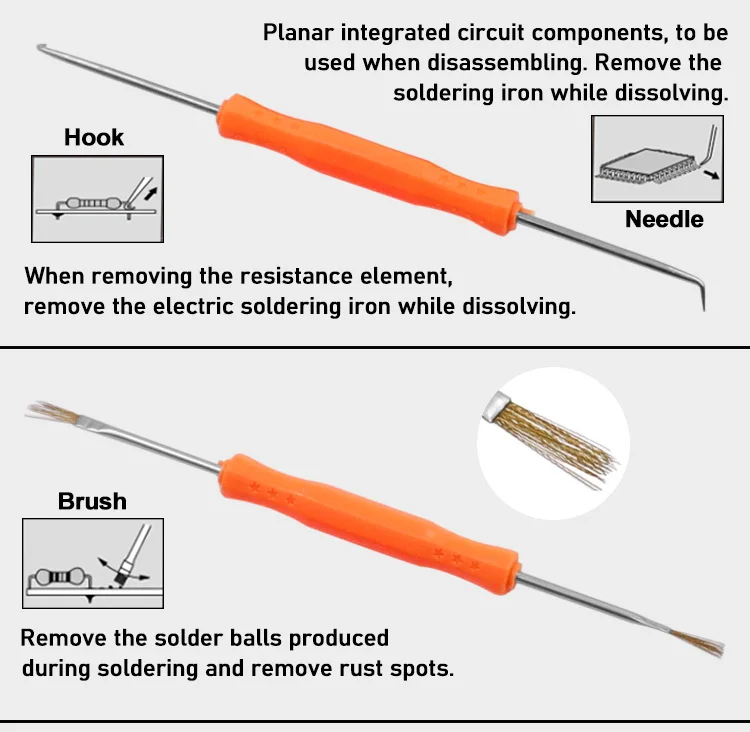 Planar integrated circuit components, to be used when disassembling. Remove the soldering iron while dissolving.

Hook

Needle

When removing the resistance element, remove the electric soldering iron while dissolving.

Brush

Remove the solder balls produced during soldering and remove rust spots.