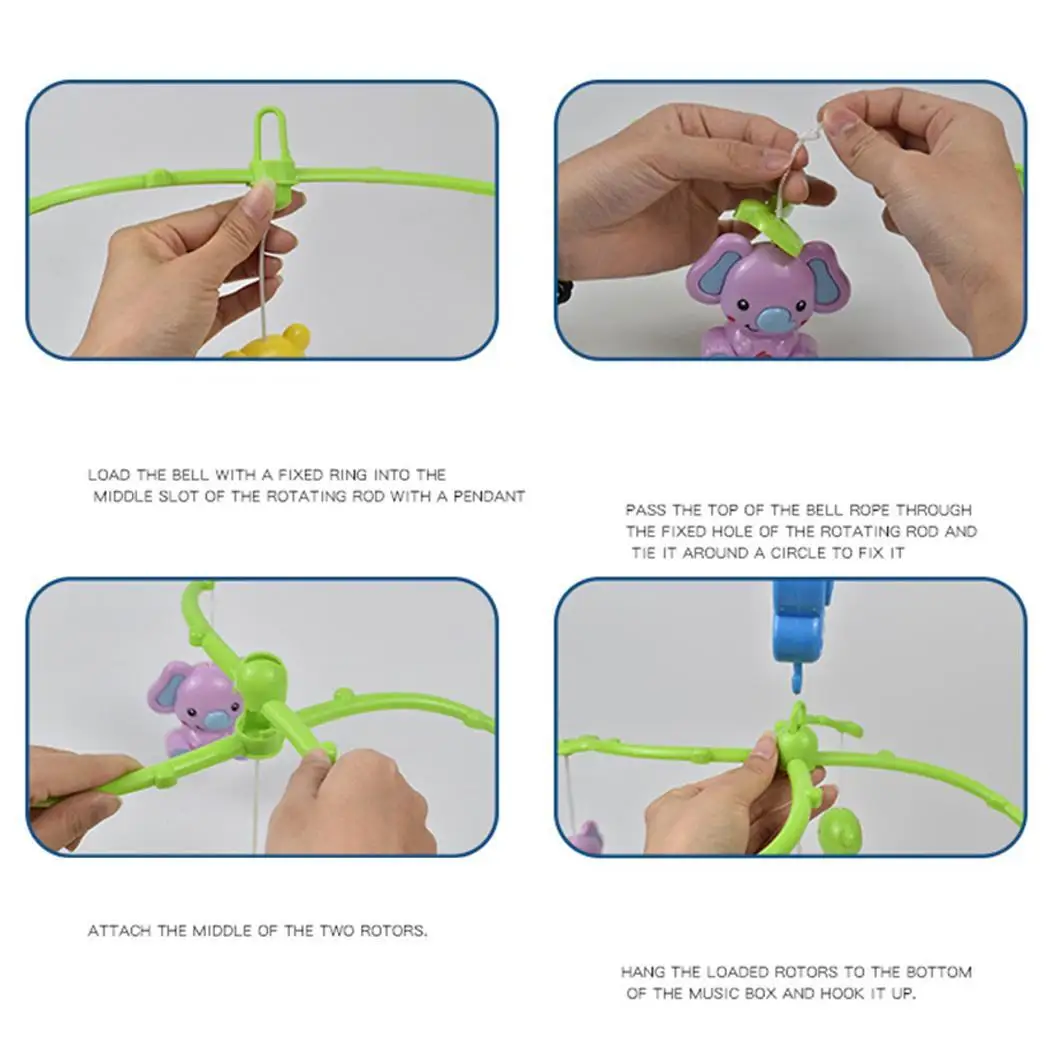 LOAD THE BELL WITH A FIXED RING INTO THE MIDDLE SLOT OF THE ROTATING ROD WITH A PENDANT

PASS THE TOP OF THE BELL ROPE THROUGH THE FIXED HOLE OF THE ROTATING ROD AND TIE IT AROUND A CIRCLE TO FIX IT

ATTACH THE MIDDLE OF THE TWO ROTORS.

HANG THE LOADED ROTORS TO THE BOTTOM OF THE MUSIC BOX AND HOOK IT UP.