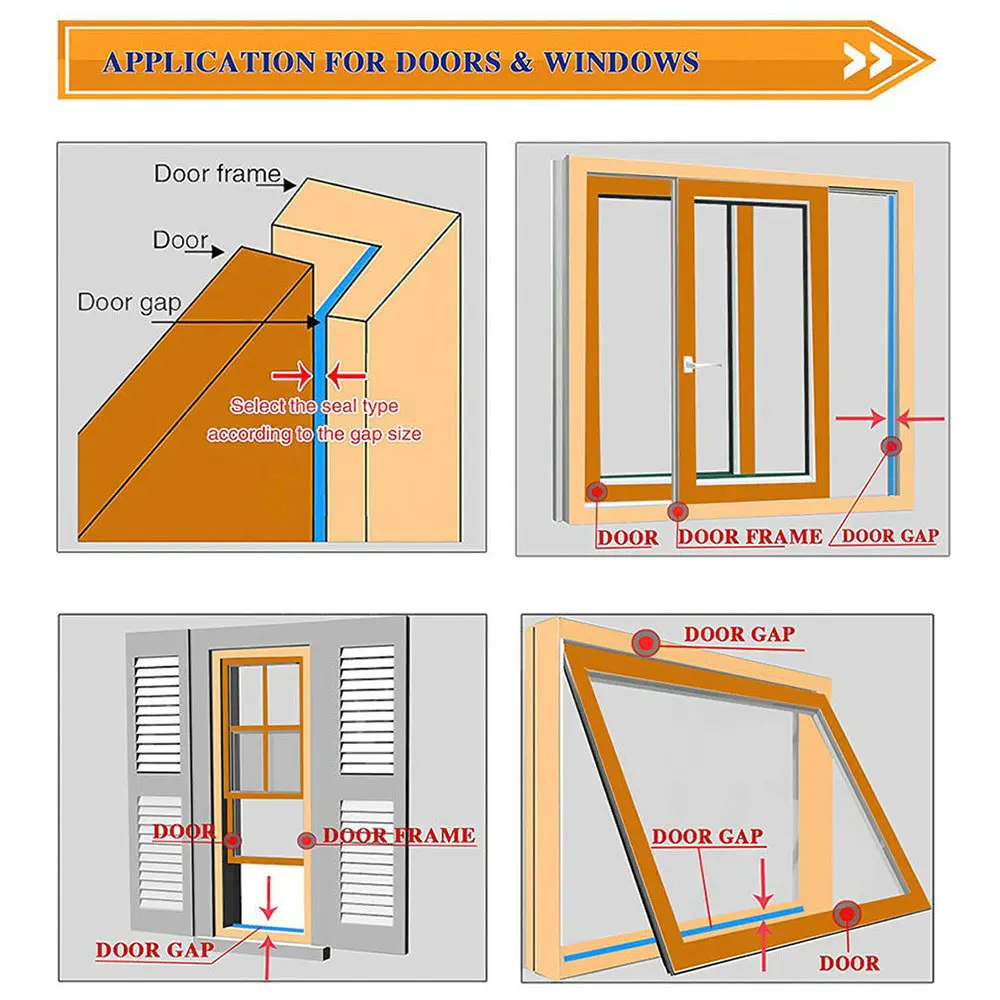 APPLICATION FOR DOORS & WINDOWS

Door frame
Door
Door gap
Select the seal type according to the gap size

DOOR
DOOR FRAME
DOOR GAP

DOOR
DOOR FRAME
DOOR GAP

DOOR GAP
DOOR GAP
DOOR