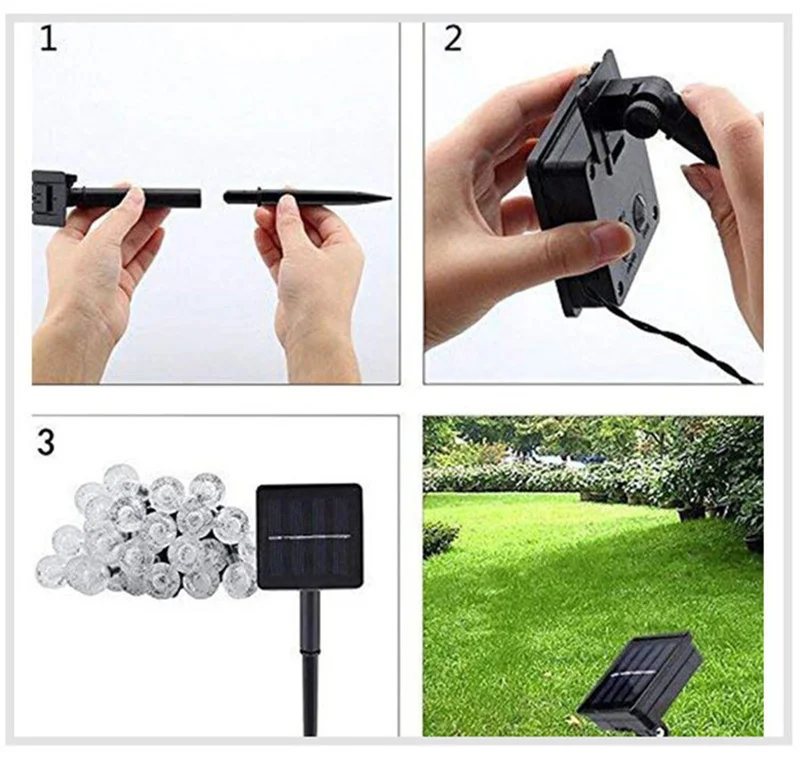 1

2

3