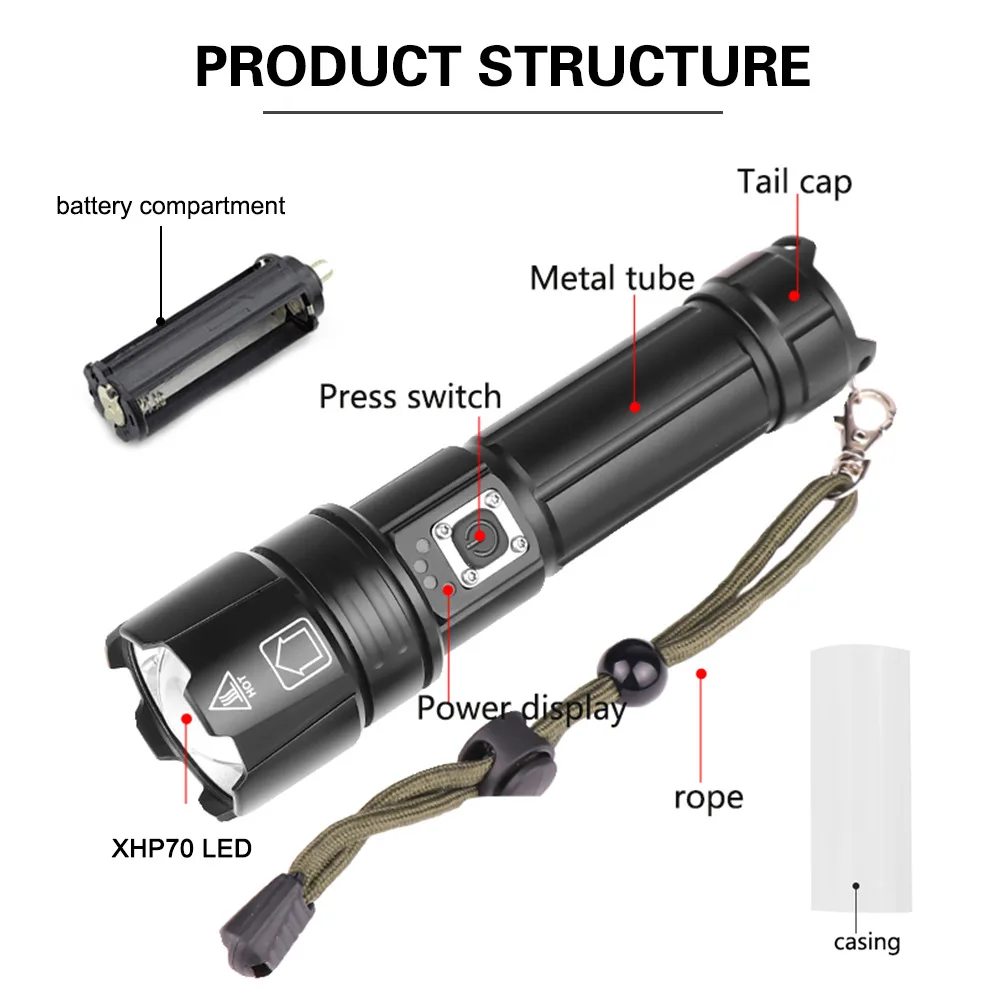 PRODUCT STRUCTURE

battery compartment

Tail cap

Metal tube

Press switch

HOT

Power display

rope

XHP70 LED

casing